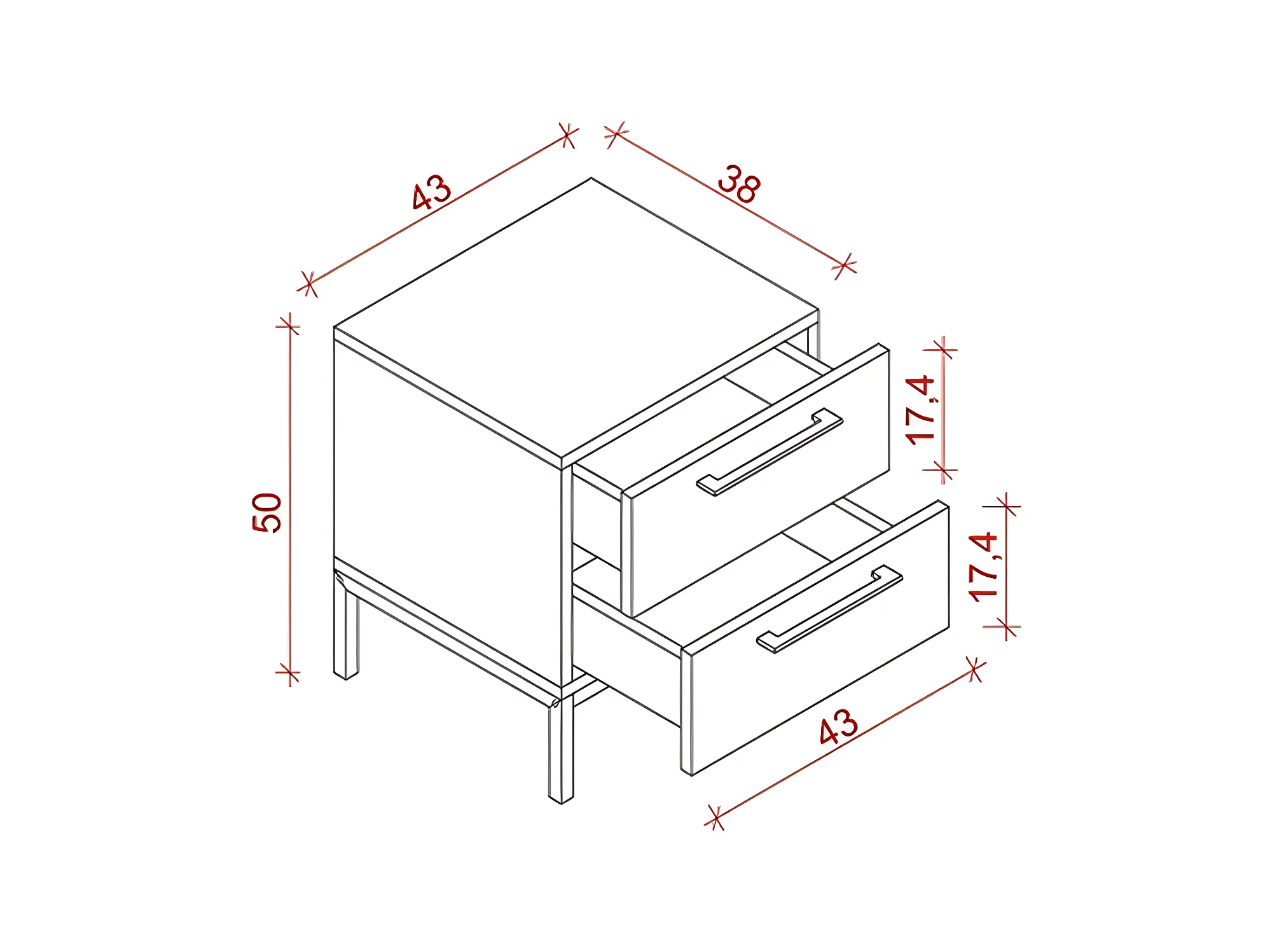 43
38
50
17,4
17,4
43