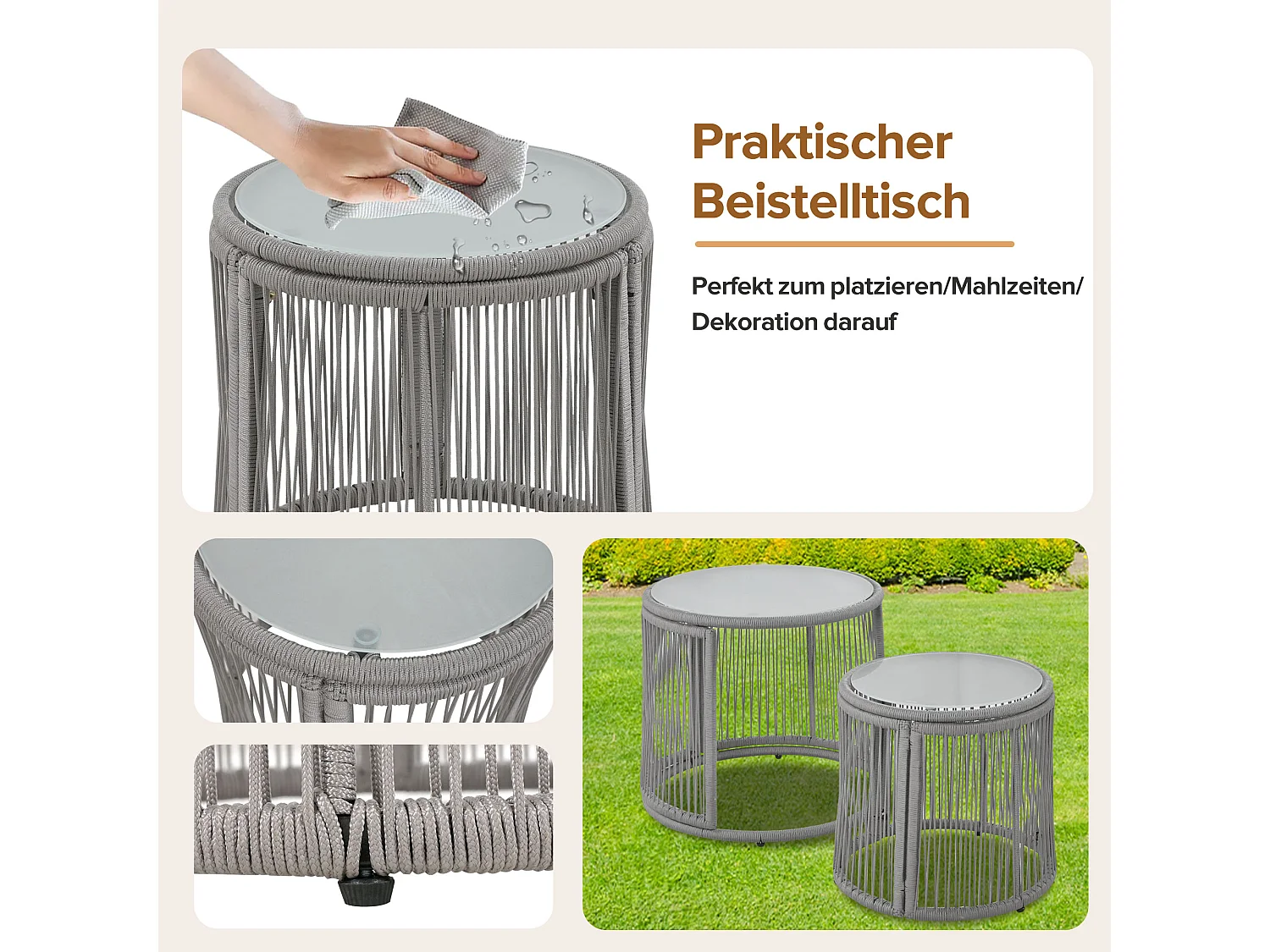 Praktischer Beistelltisch

Perfekt zum platzieren/Mahlzeiten/ Dekoration darauf