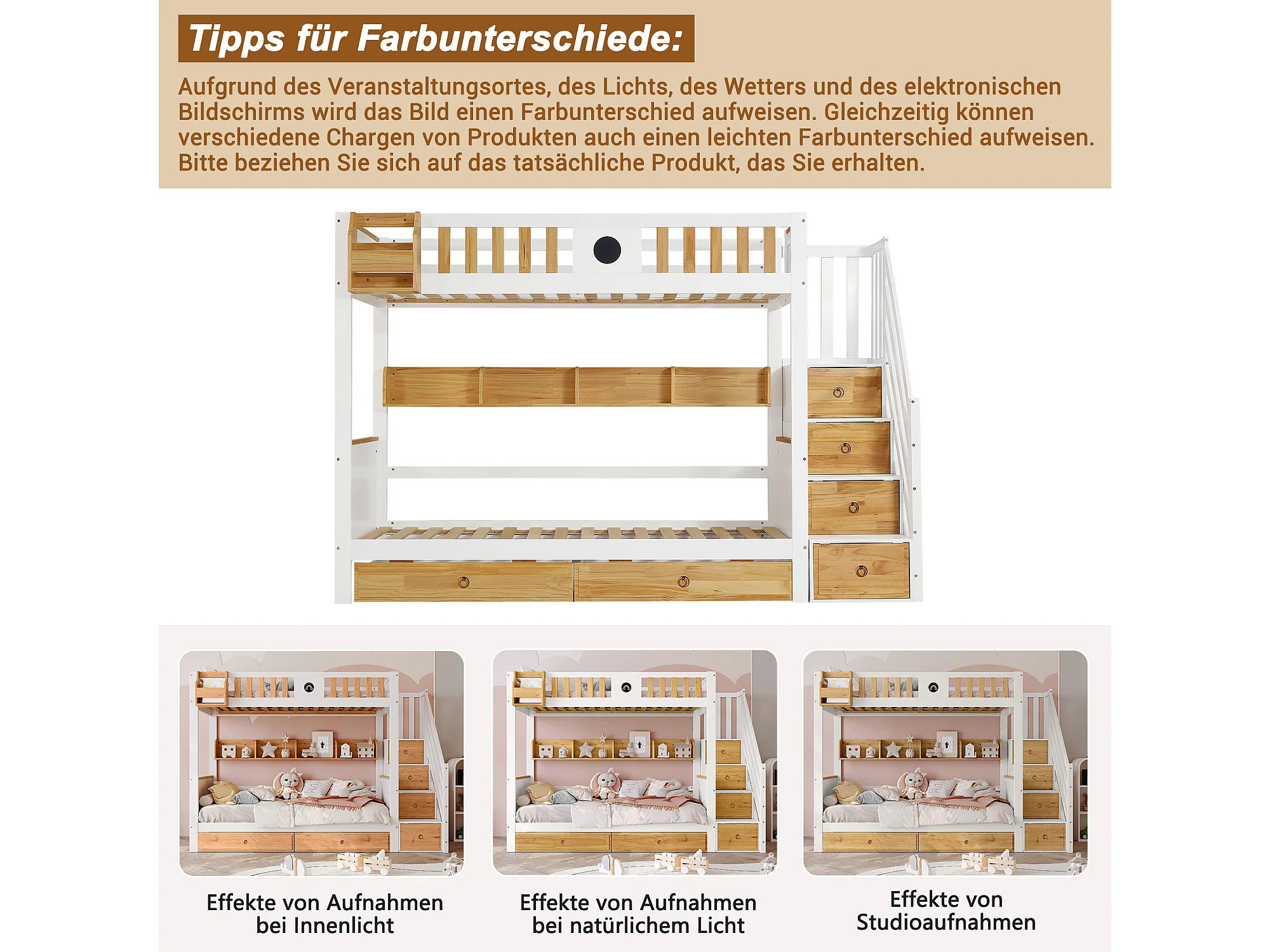 Tipps für Farbunterschiede:

Aufgrund des Veranstaltungsortes, des Lichts, des Wetters und des elektronischen Bildschirms wird das Bild einen Farbunterschied aufweisen. Gleichzeitig können verschiedene Chargen von Produkten auch einen leichten Farbunterschied aufweisen. Bitte beziehen Sie sich auf das tatsächliche Produkt, das Sie erhalten.

Effekte von Aufnahmen bei Innenlicht

Effekte von Aufnahmen bei natürlichem Licht

Effekte von Studioaufnahmen