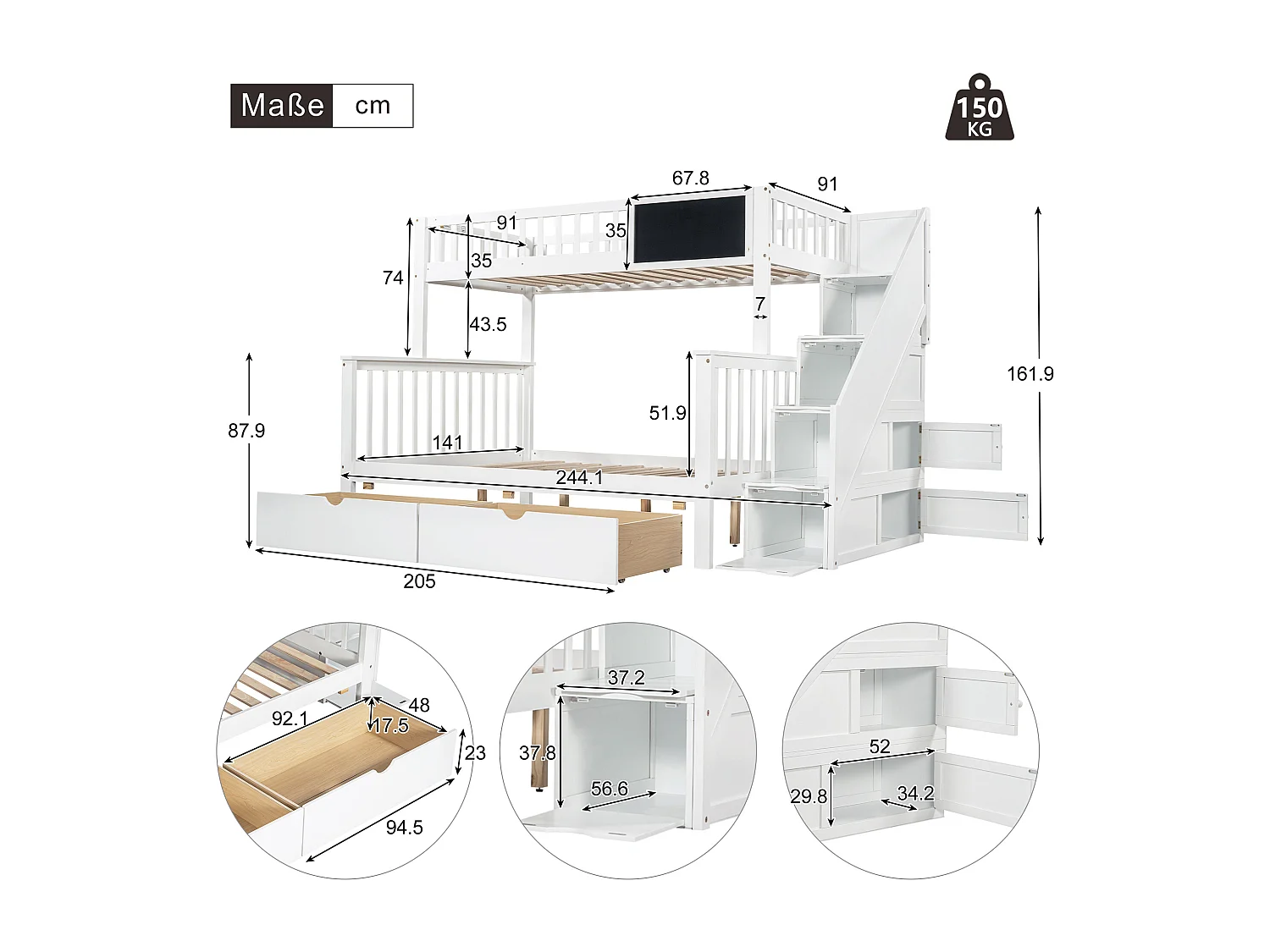 Maße cm

150 KG

67.8
91
91
35
35
74
43.5
7
161.9
87.9
51.9
141
244.1
205

92.1
48
17.5
23
94.5

37.2
37.8
56.6

52
29.8
34.2