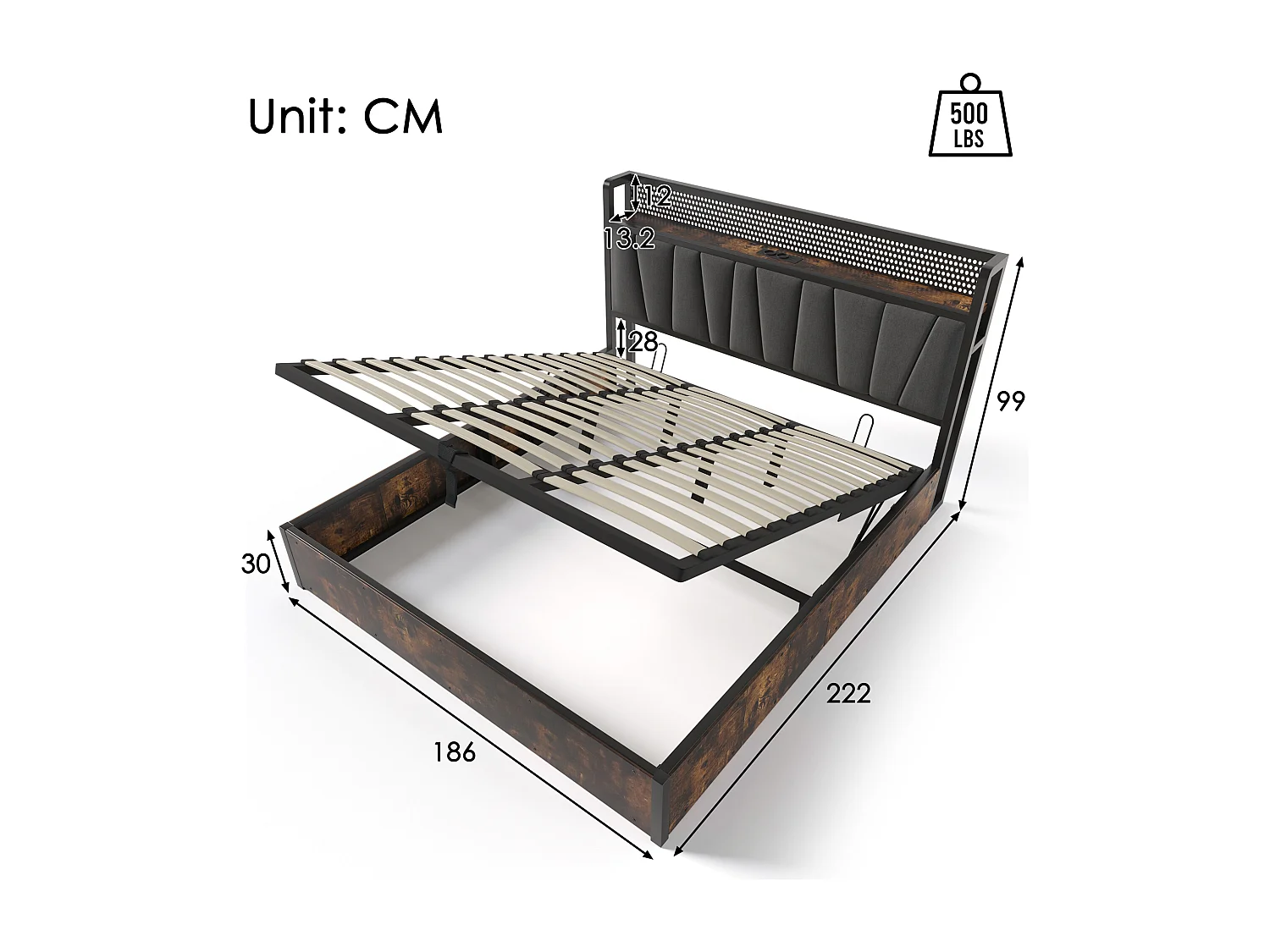 Unit: CM

500
LBS

12

13.2

28

99

30

222

186