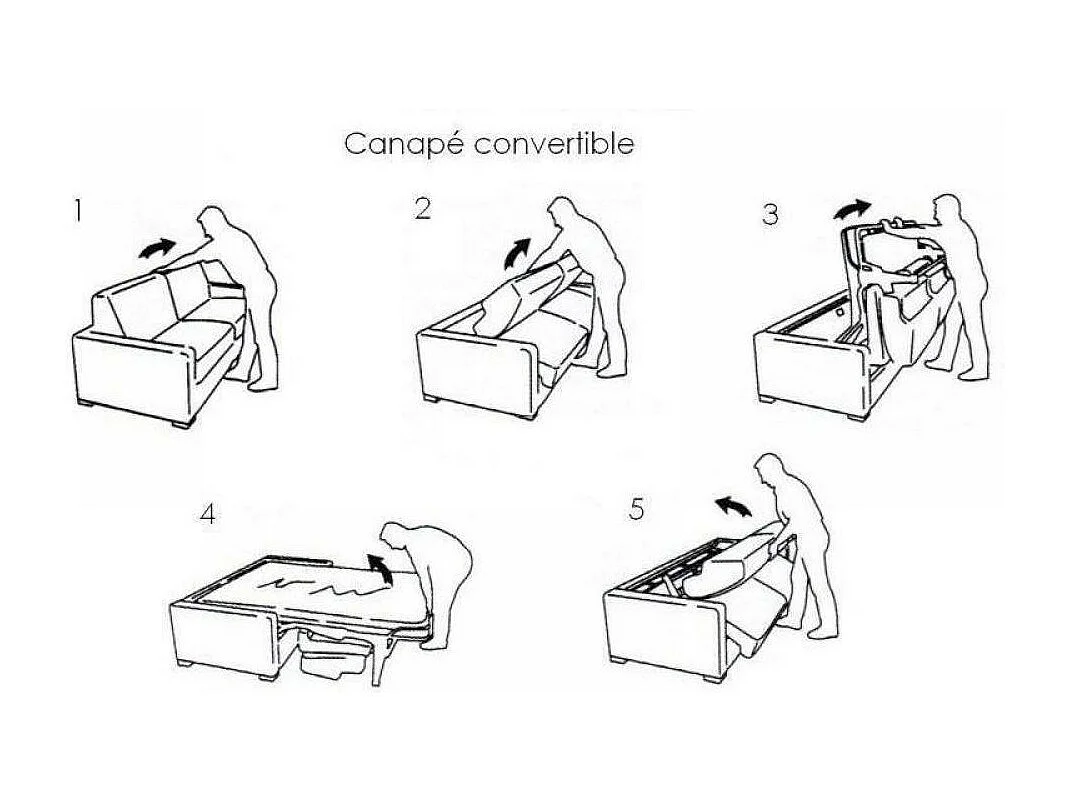 Canapé convertible

1

2

3

4

5