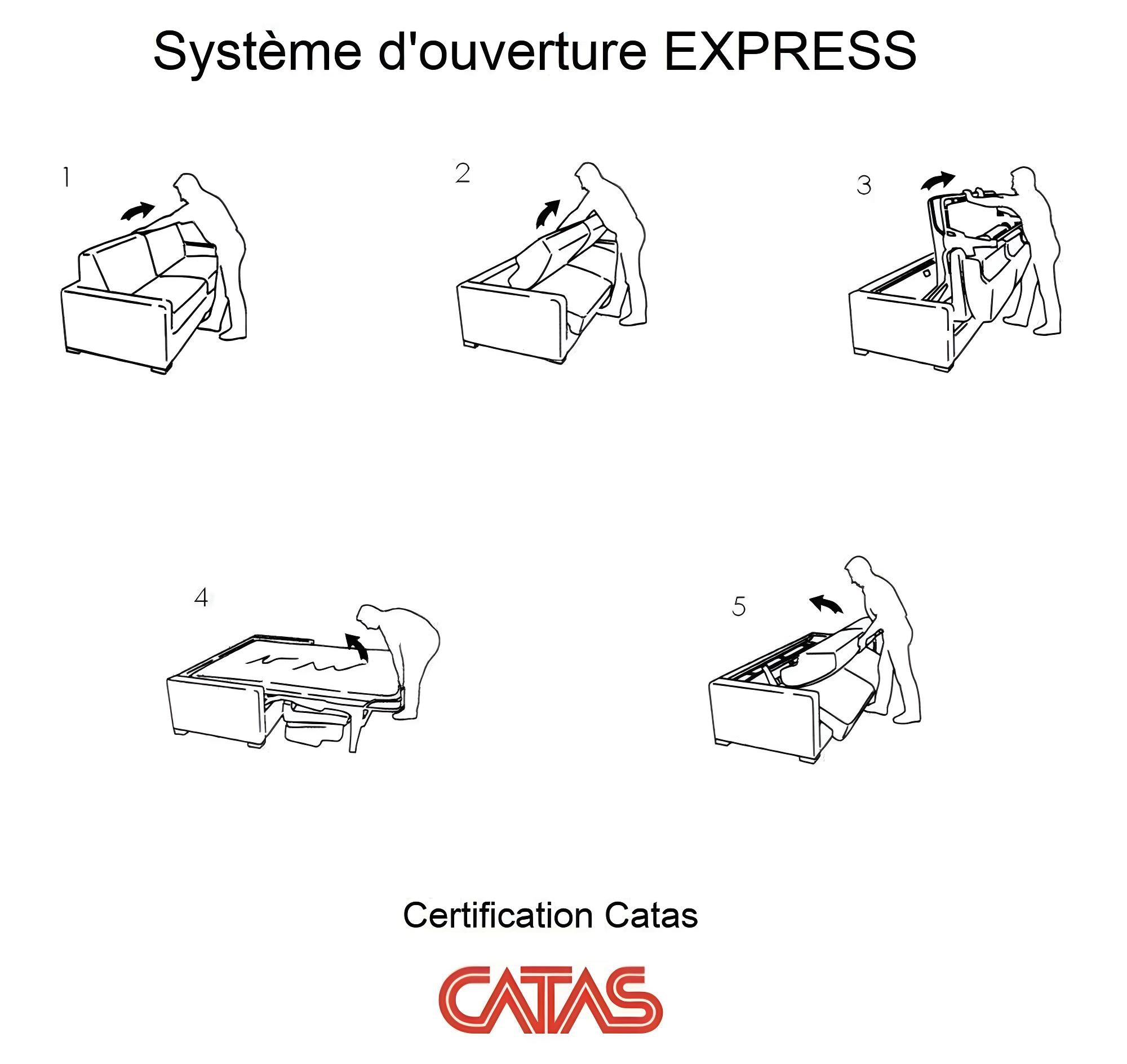 Système d'ouverture EXPRESS

1

2

3

4

5

Certification Catas

CATAS