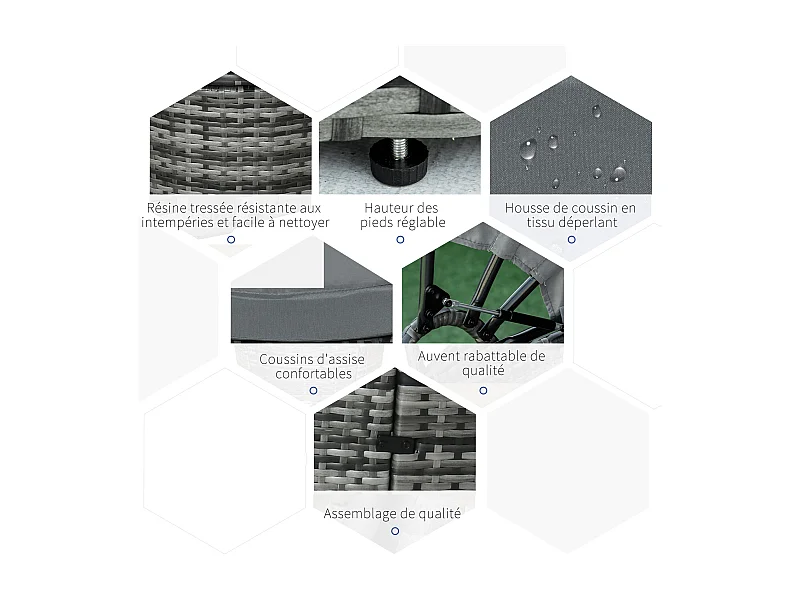 Résine tressée résistante aux intempéries et facile à nettoyer

Hauteur des pieds réglable

Housse de coussin en tissu déperlant

Coussins d'assise confortables

Auvent rabattable de qualité

Assemblage de qualité