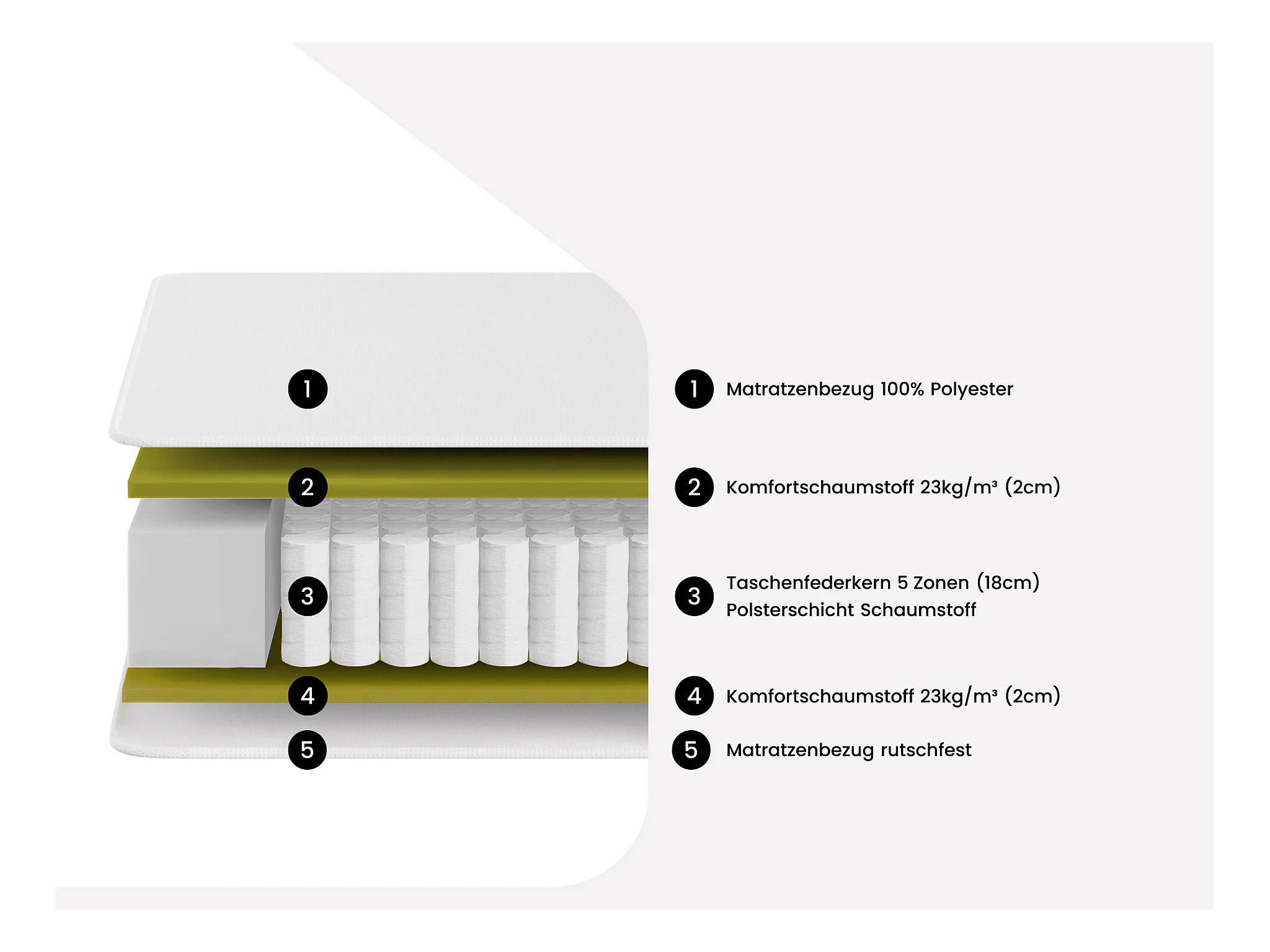 1
2
3
4
5

1 Matratzenbezug 100% Polyester

2 Komfortschaumstoff 23kg/m³ (2cm)

3 Taschenfederkern 5 Zonen (18cm)
Polsterschicht Schaumstoff

4 Komfortschaumstoff 23kg/m³ (2cm)

5 Matratzenbezug rutschfest