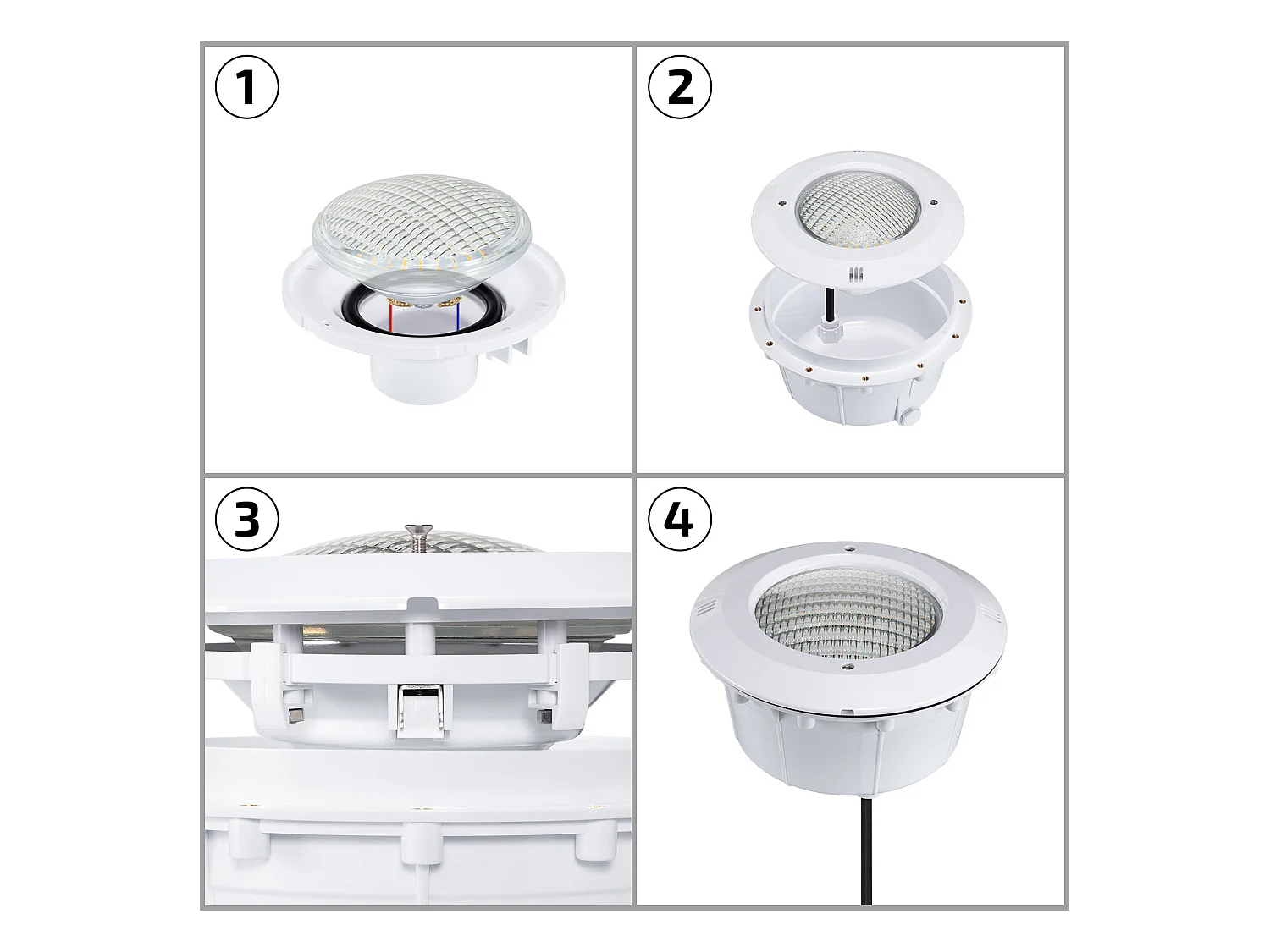 1

2

3

4