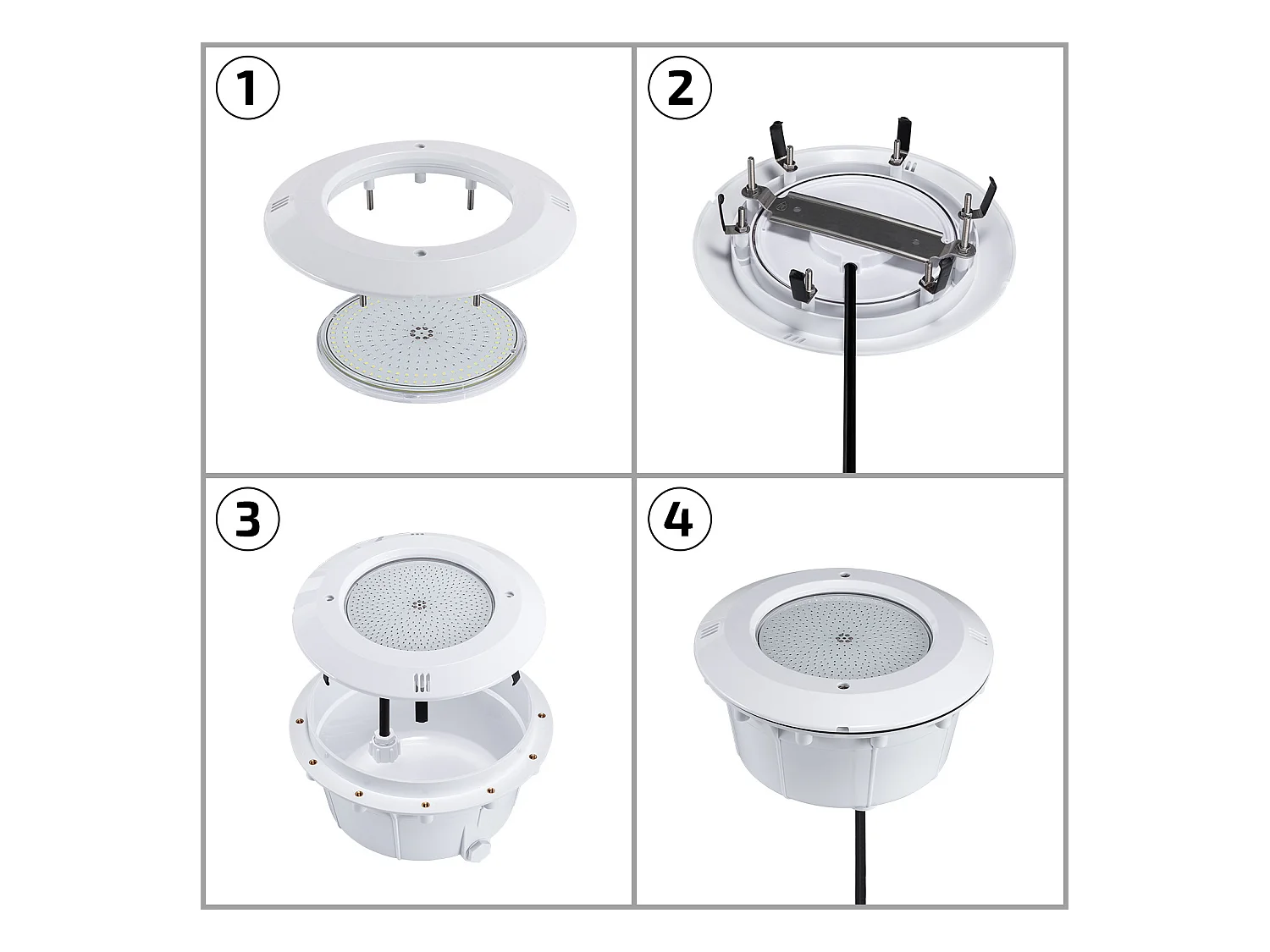 1

2

3

4