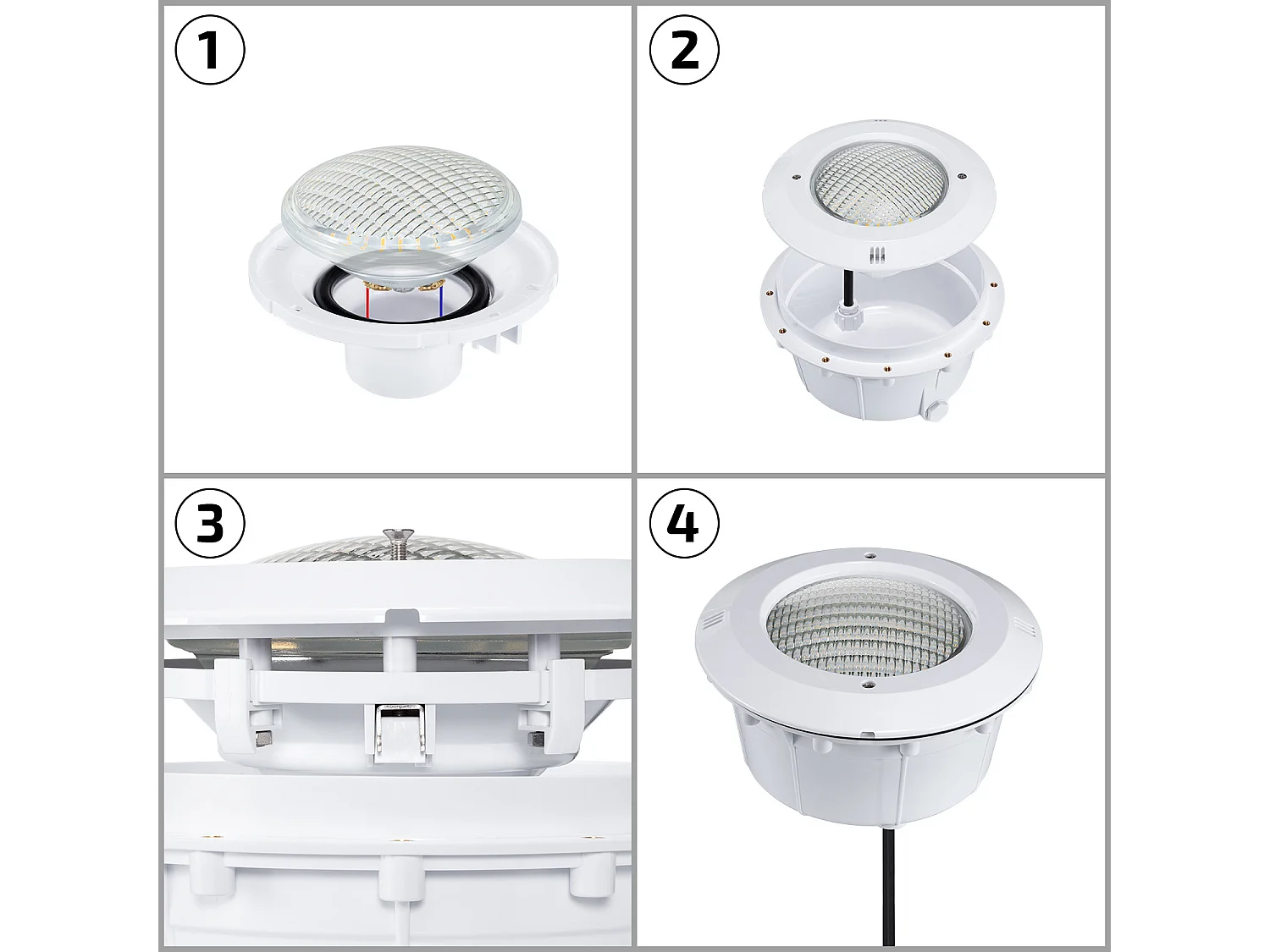 1

2

3

4