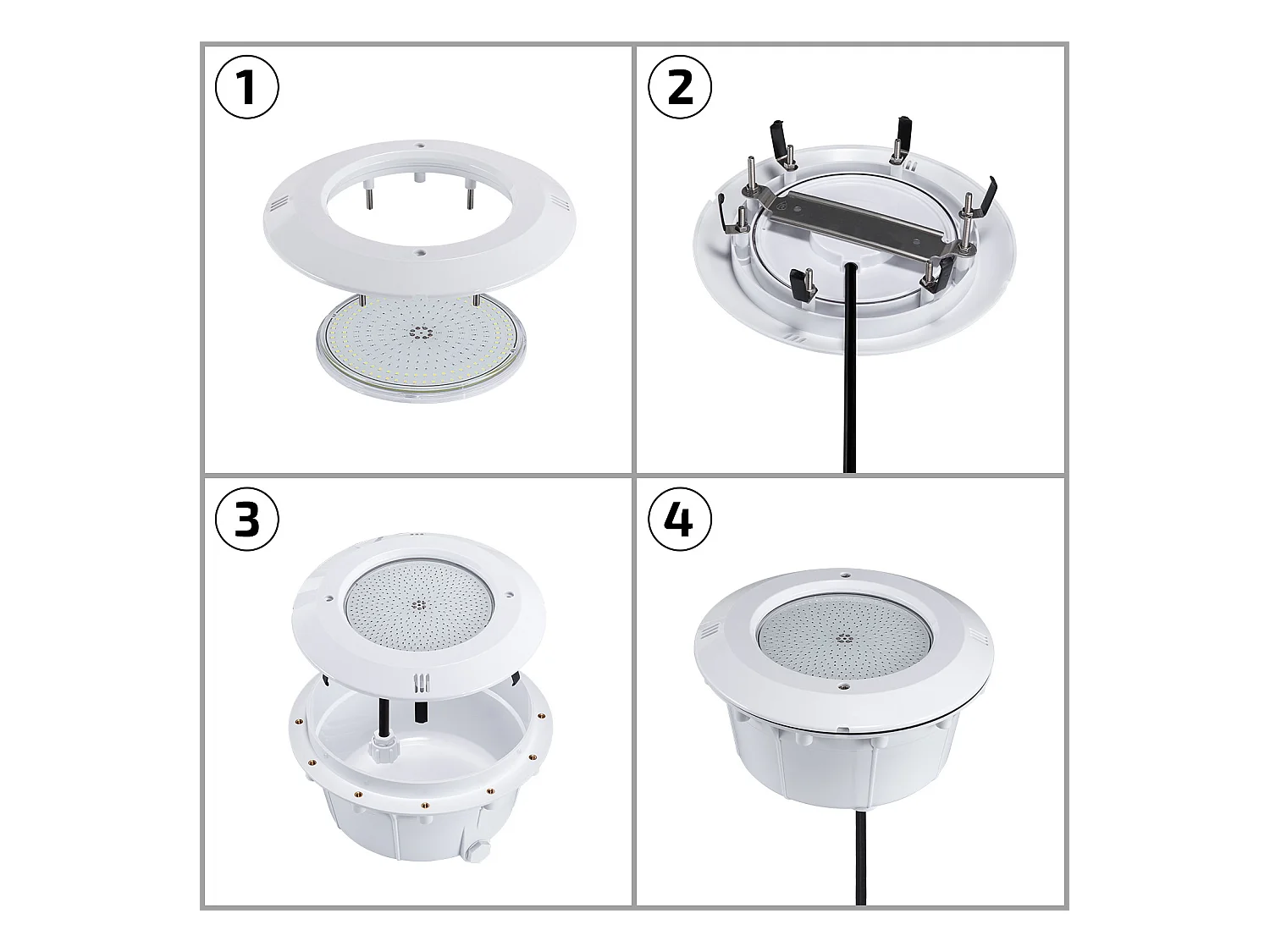 1
2
3
4