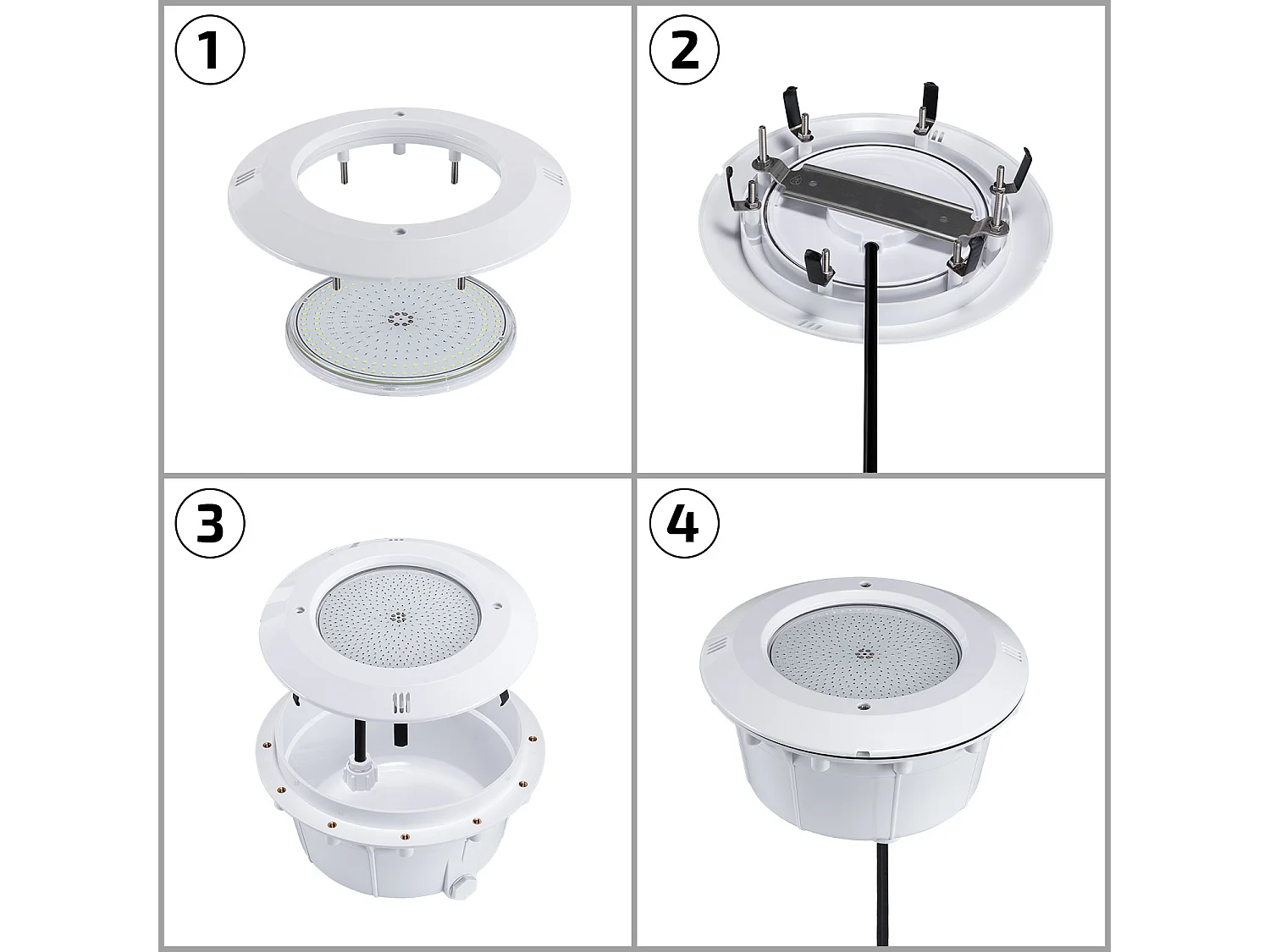 1

2

3

4