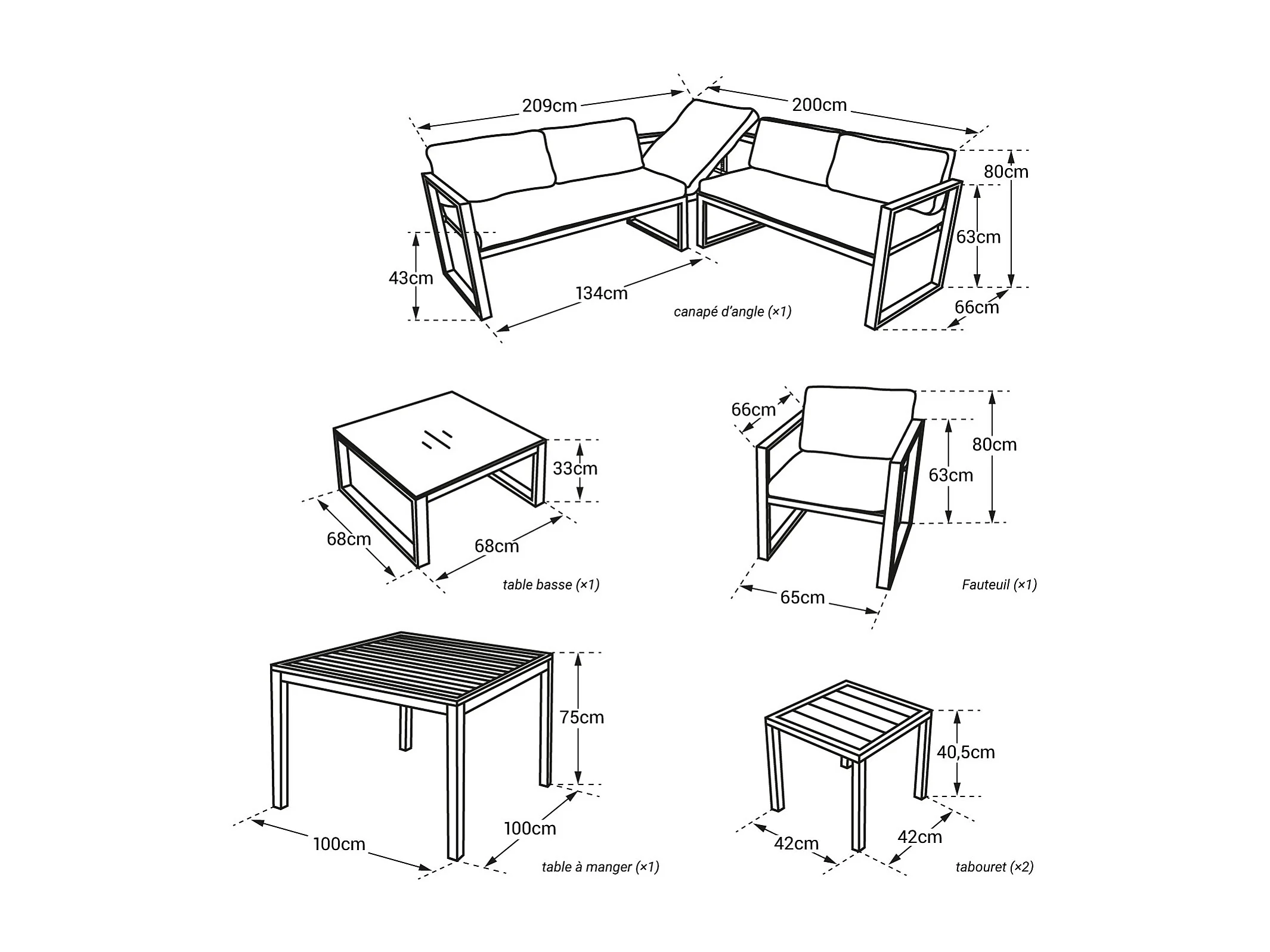 209cm
200cm
80cm
63cm
43cm
134cm
66cm
canapé d'angle (×1)

33cm
68cm
68cm
table basse (×1)

66cm
80cm
63cm
65cm
Fauteuil (×1)

75cm
100cm
100cm
table à manger (×1)

40,5cm
42cm
42cm
tabouret (×2)