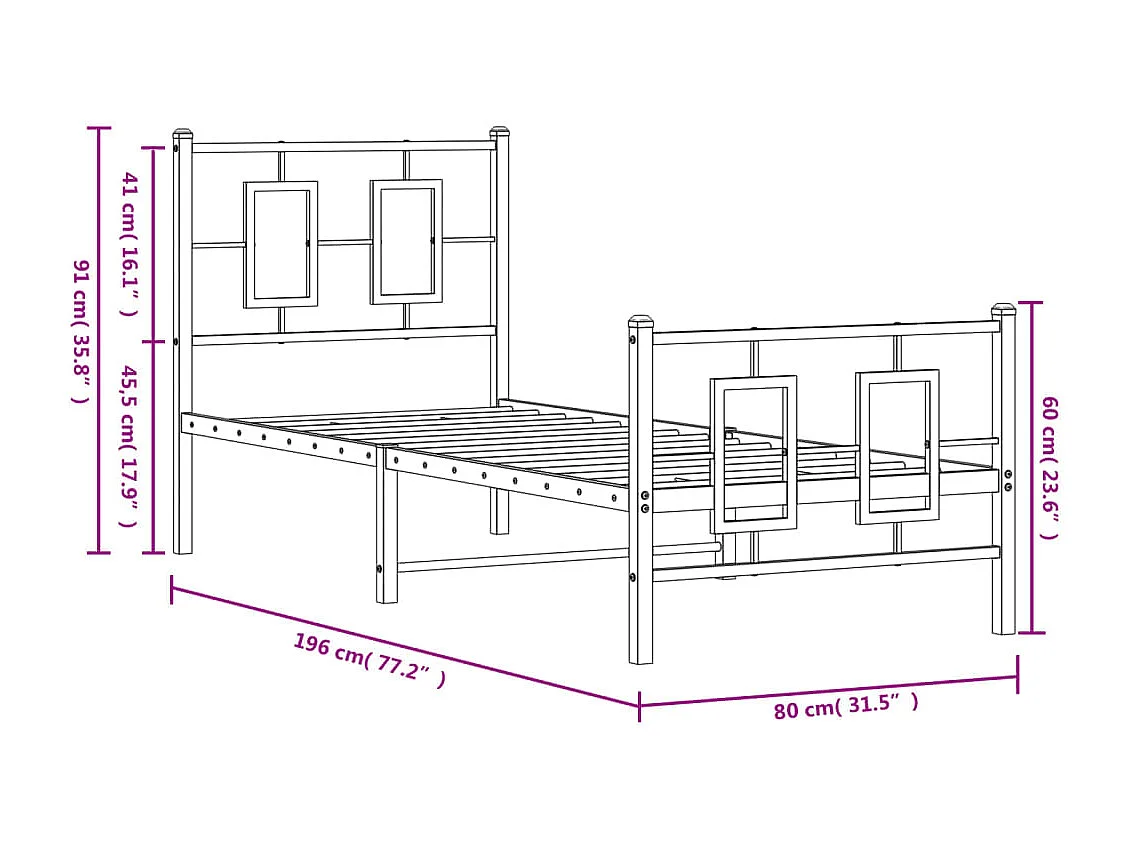 91 cm( 35.8" )

41 cm( 16.1" )

45,5 cm( 17.9" )

60 cm( 23.6" )

196 cm( 77.2" )

80 cm( 31.5" )