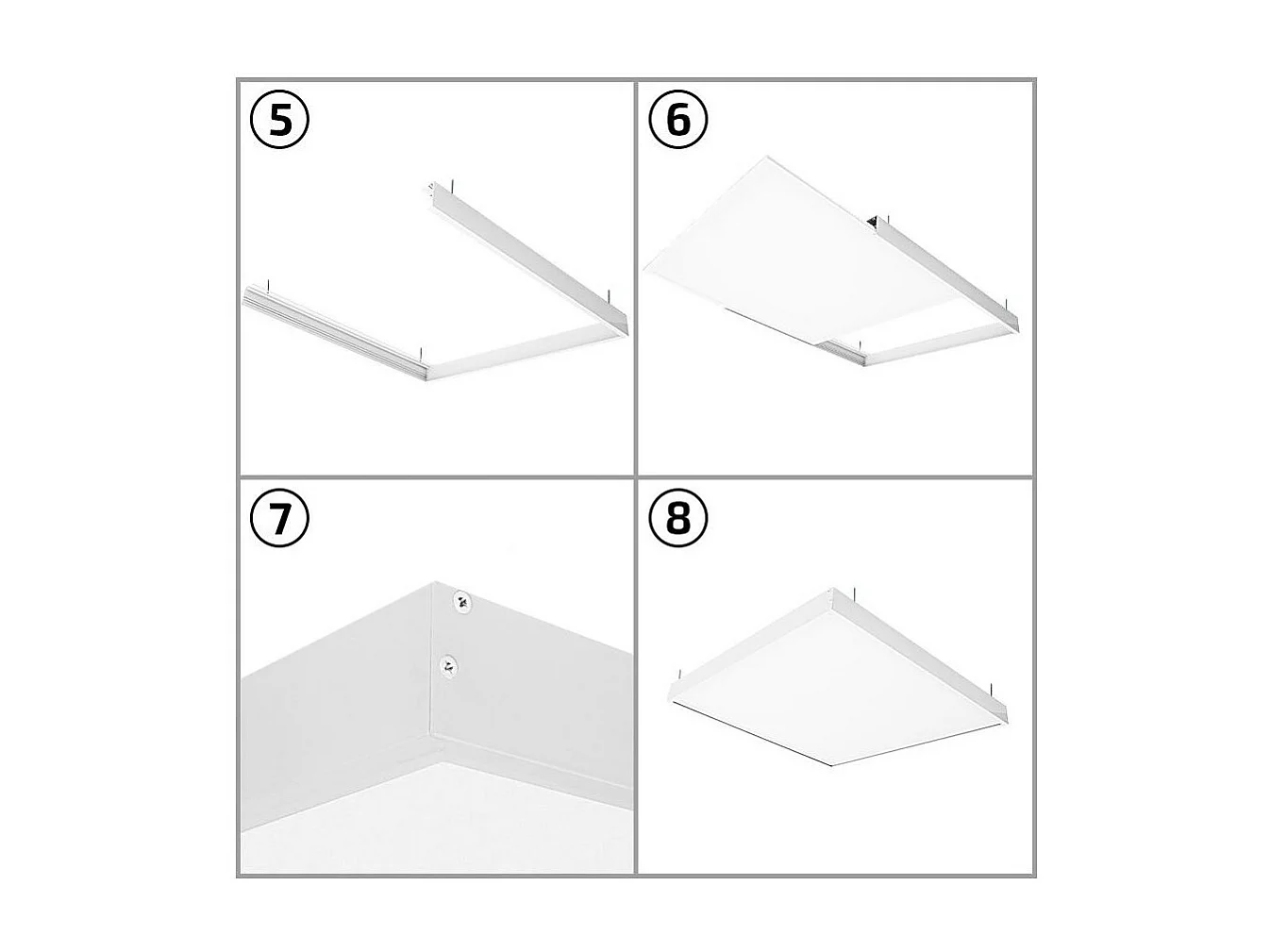 5

6

7

8