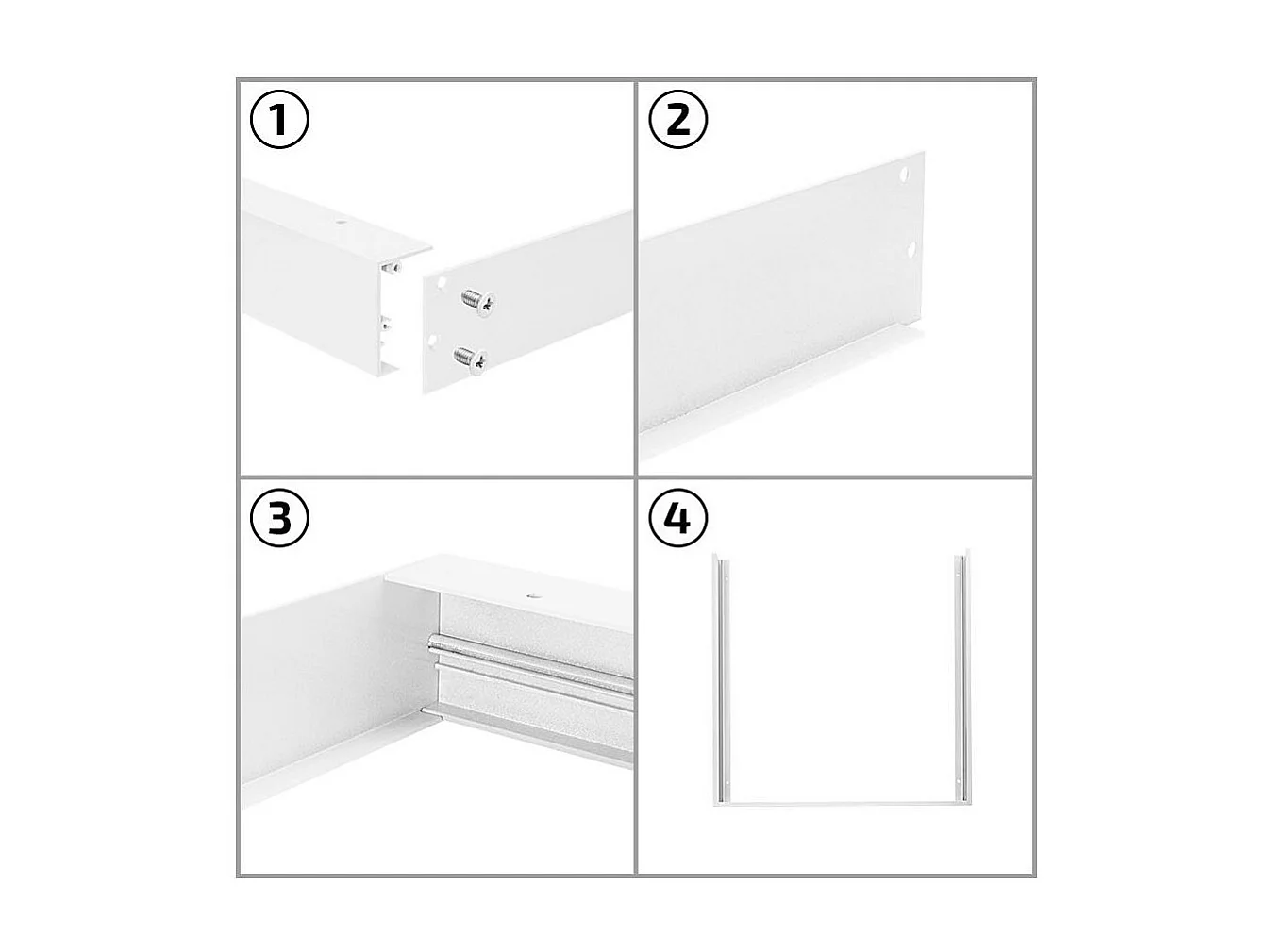 1

2

3

4