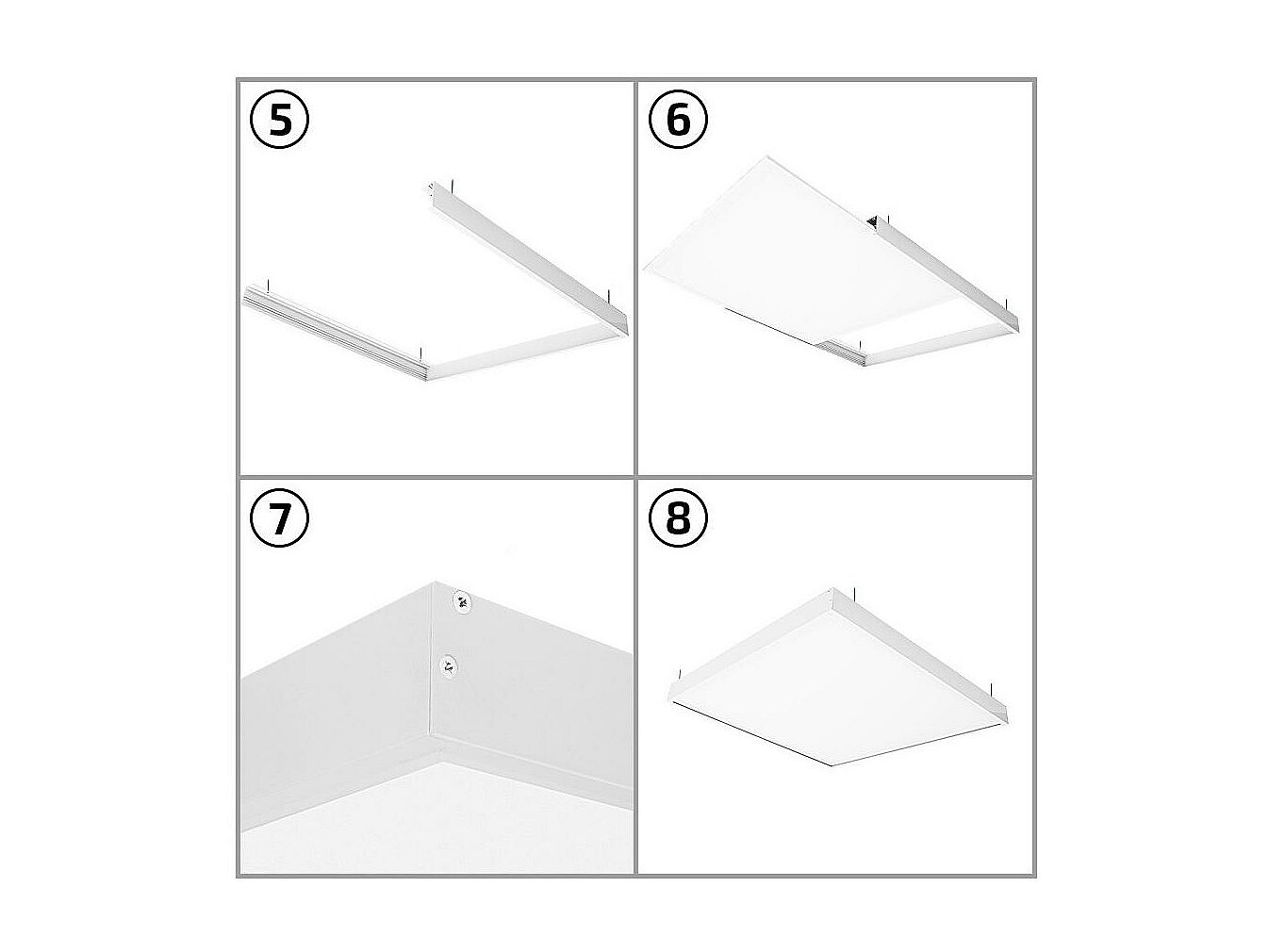 5

6

7

8