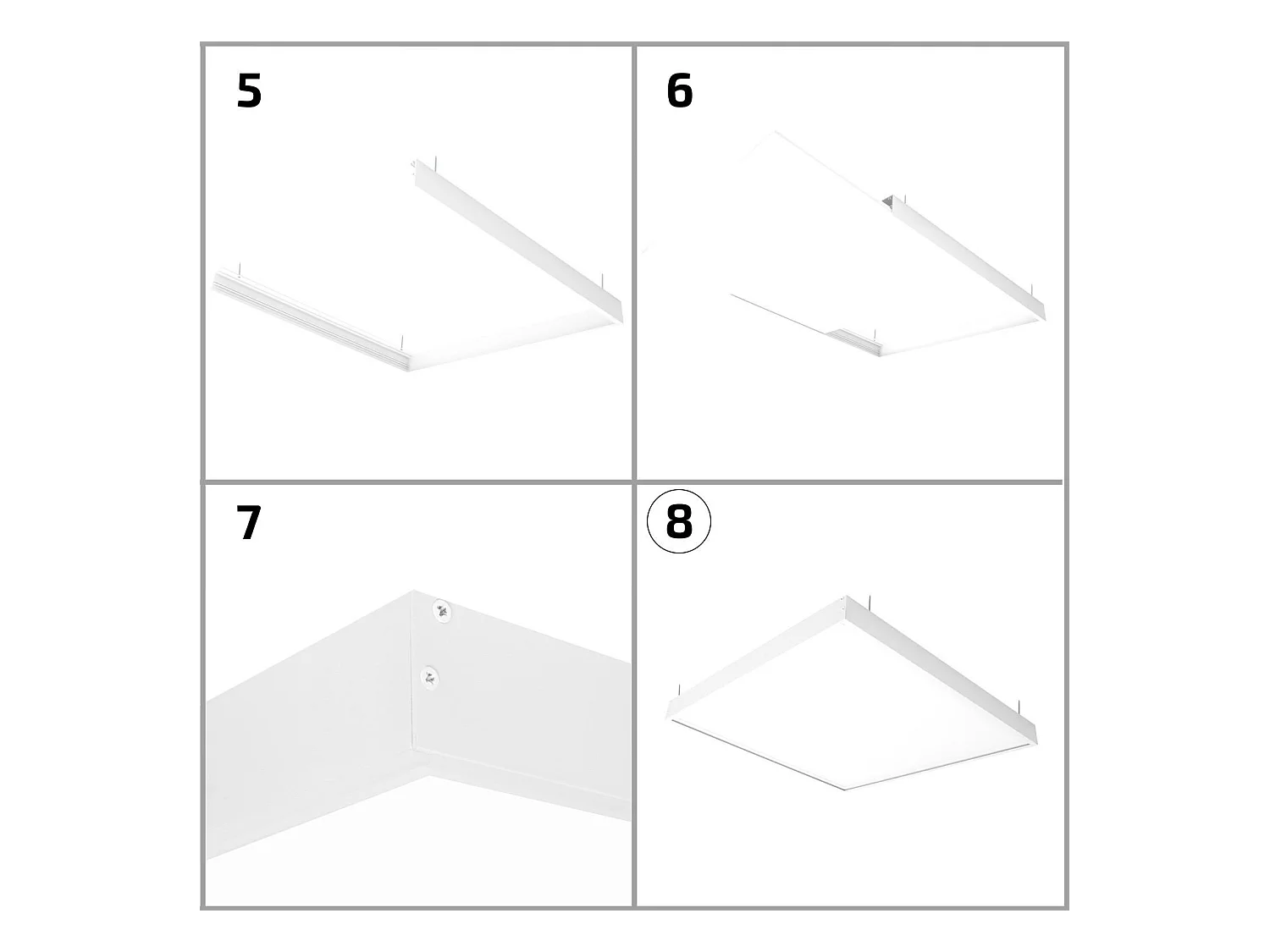 5

6

7

8