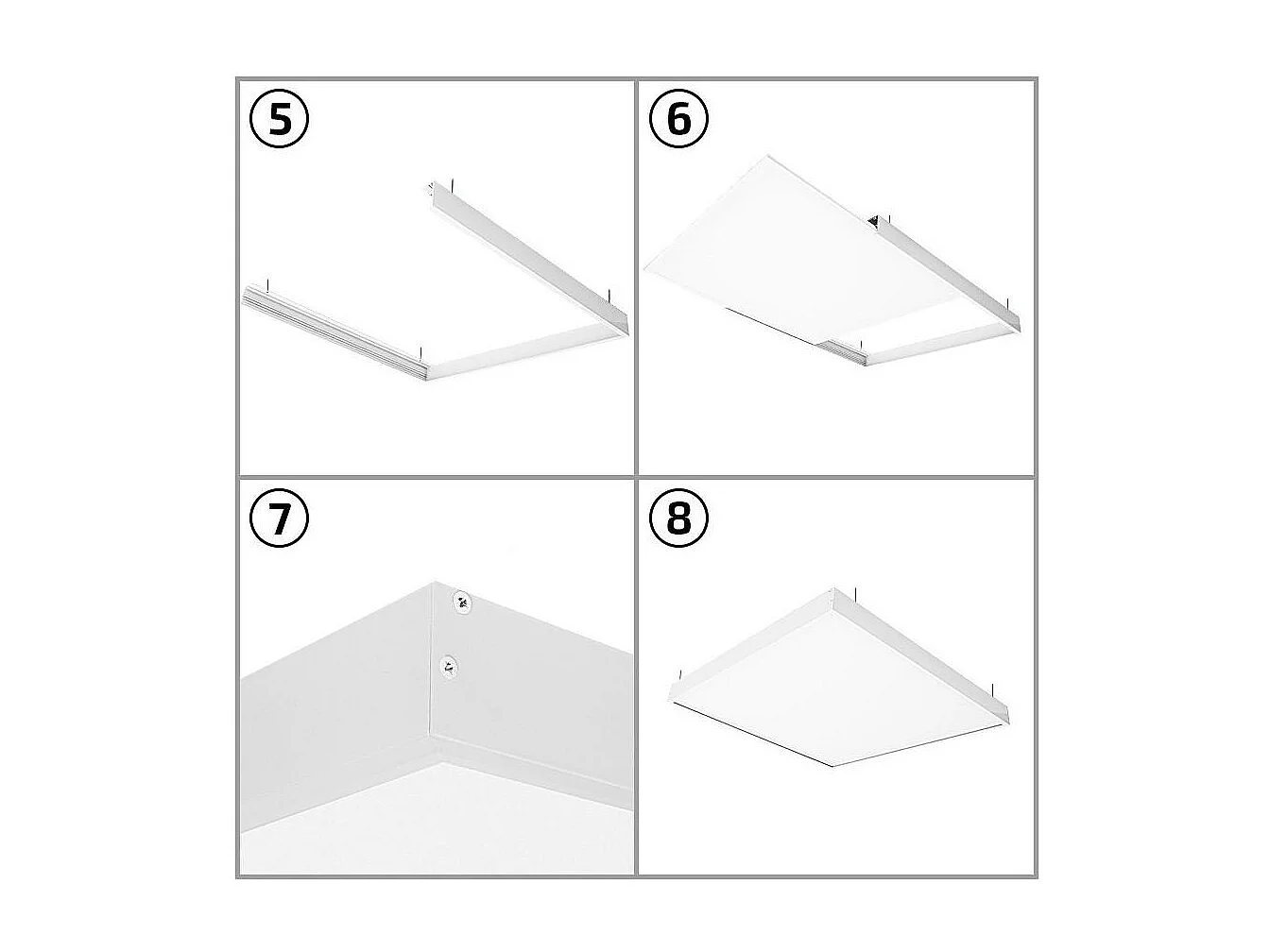 5

6

7

8