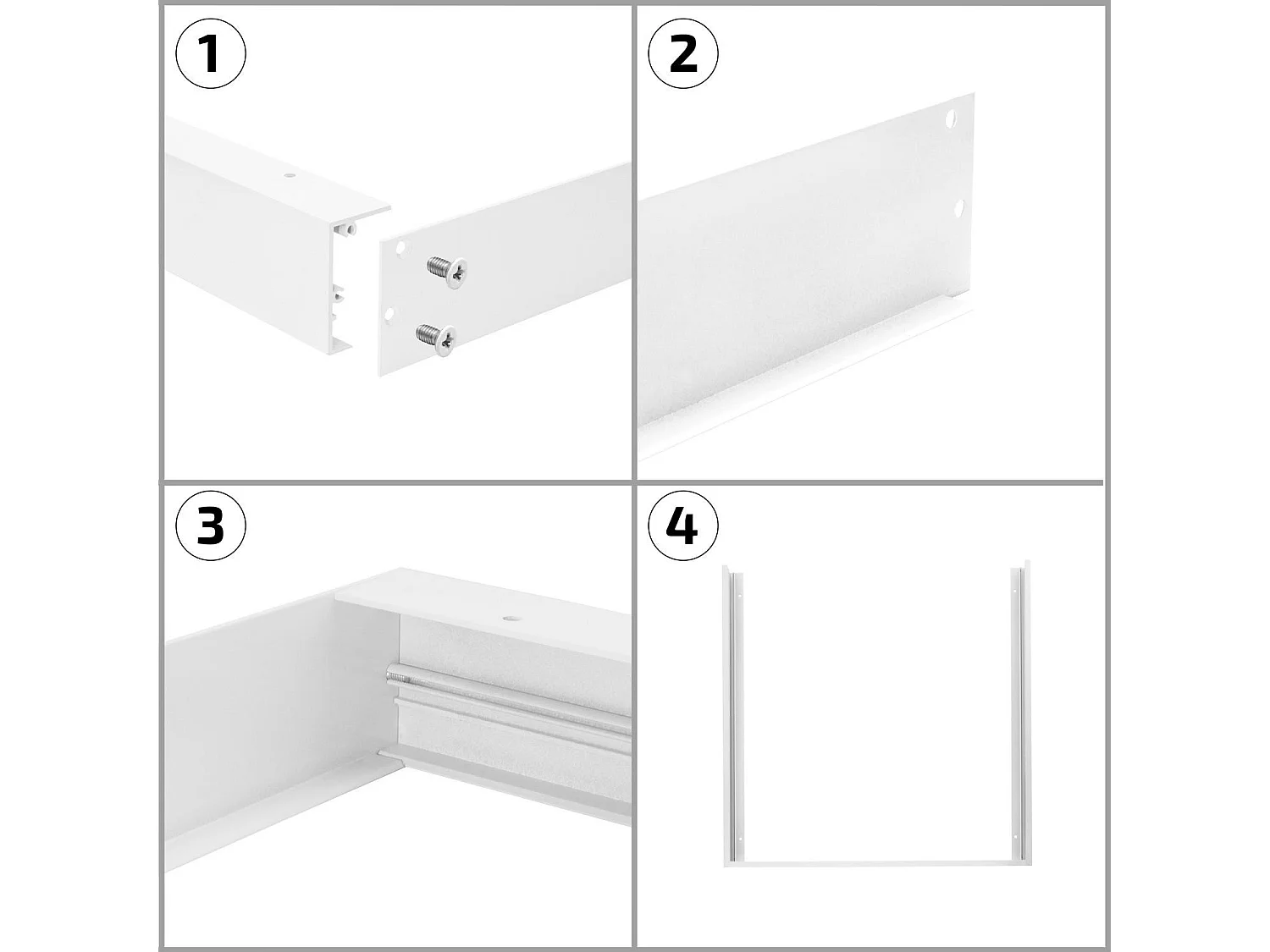 1

2

3

4