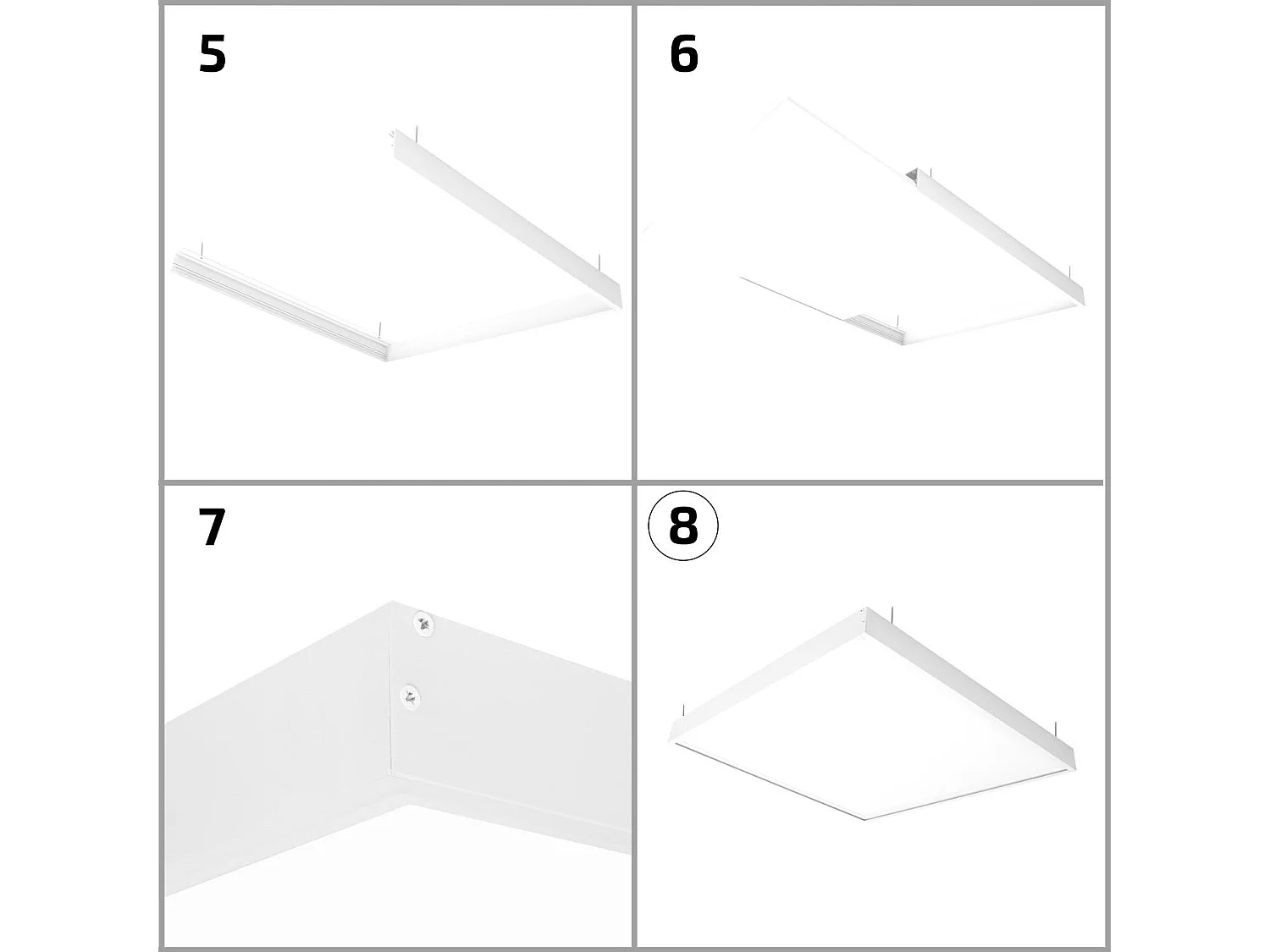 5

6

7

8