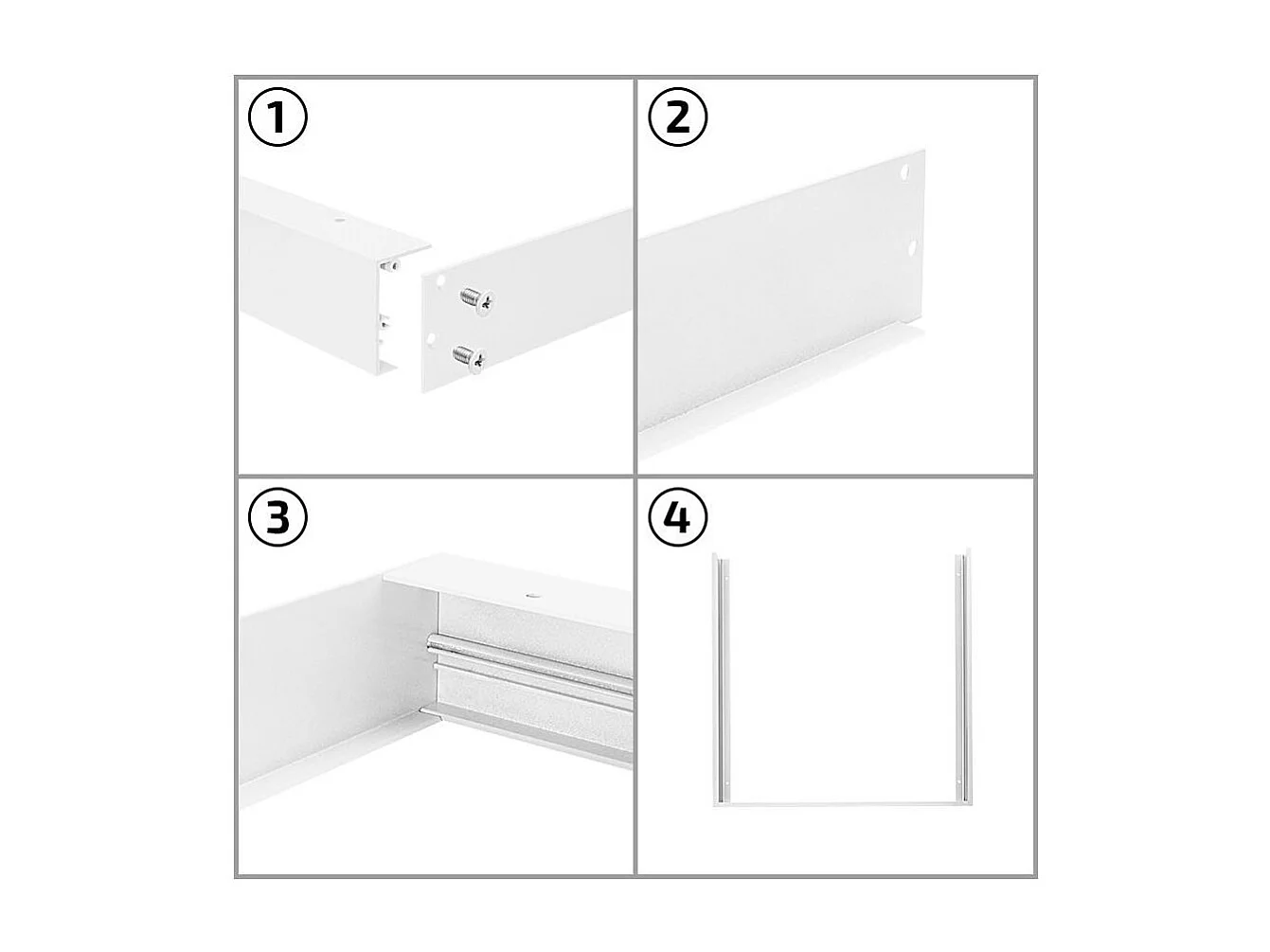 1

2

3

4