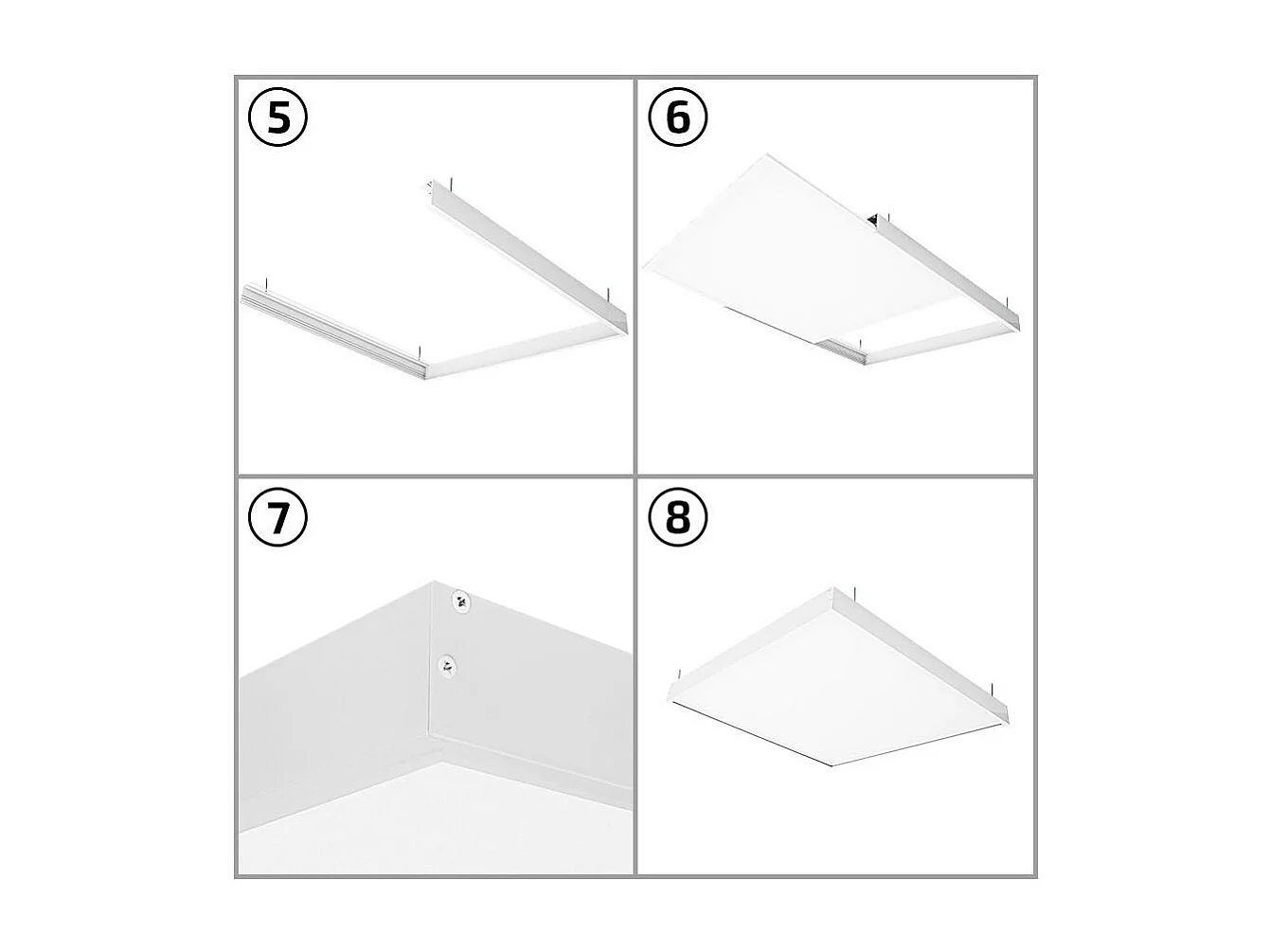 5

6

7

8