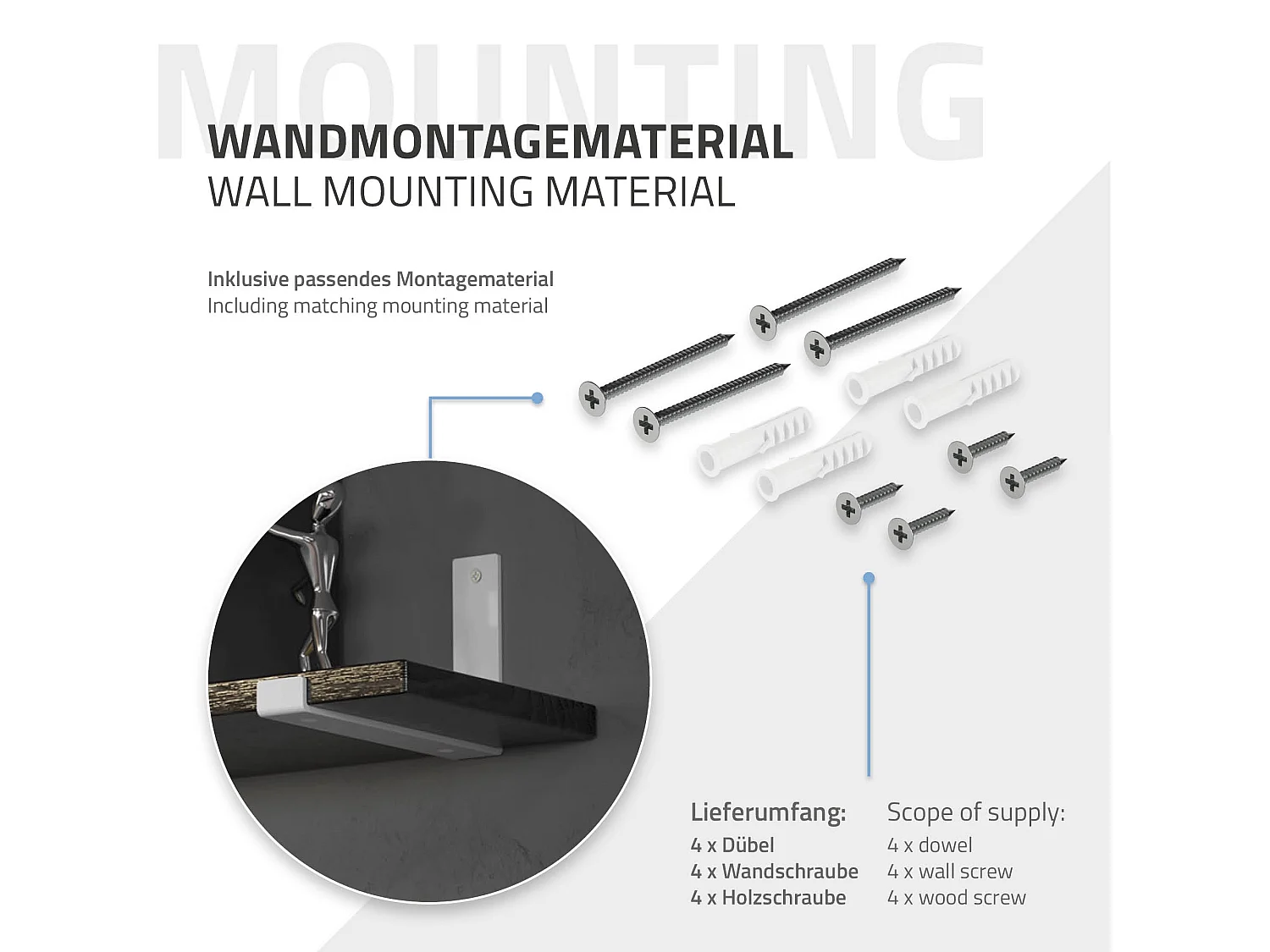 MOUNTING

WANDMONTAGEMATERIAL
WALL MOUNTING MATERIAL

Inklusive passendes Montagematerial
Including matching mounting material

Lieferumfang:
4 x Dübel
4 x Wandschraube
4 x Holzschraube

Scope of supply:
4 x dowel
4 x wall screw
4 x wood screw