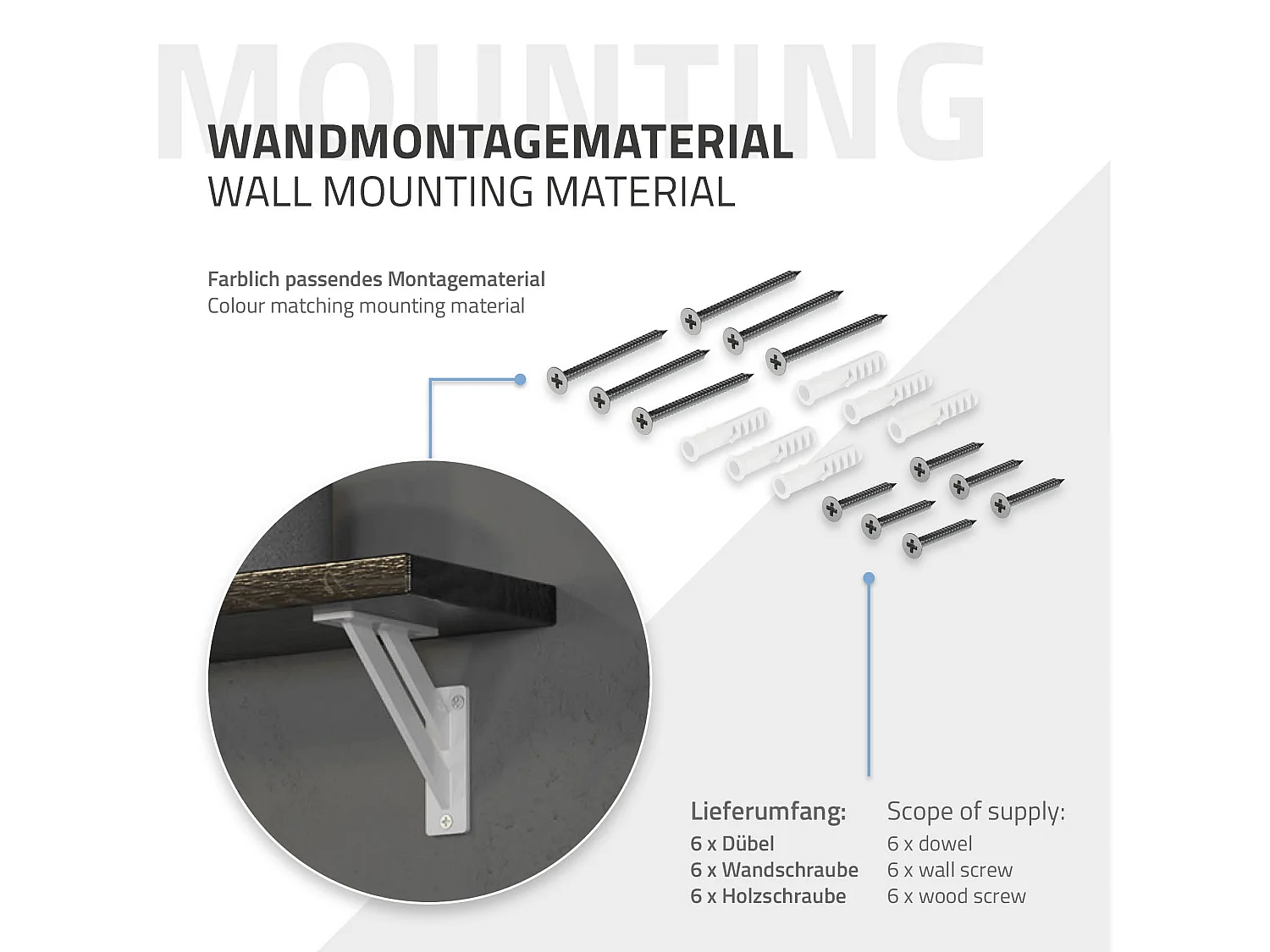 MOUNTING

WANDMONTAGEMATERIAL
WALL MOUNTING MATERIAL

Farblich passendes Montagematerial
Colour matching mounting material

Lieferumfang:
6 x Dübel
6 x Wandschraube
6 x Holzschraube

Scope of supply:
6 x dowel
6 x wall screw
6 x wood screw