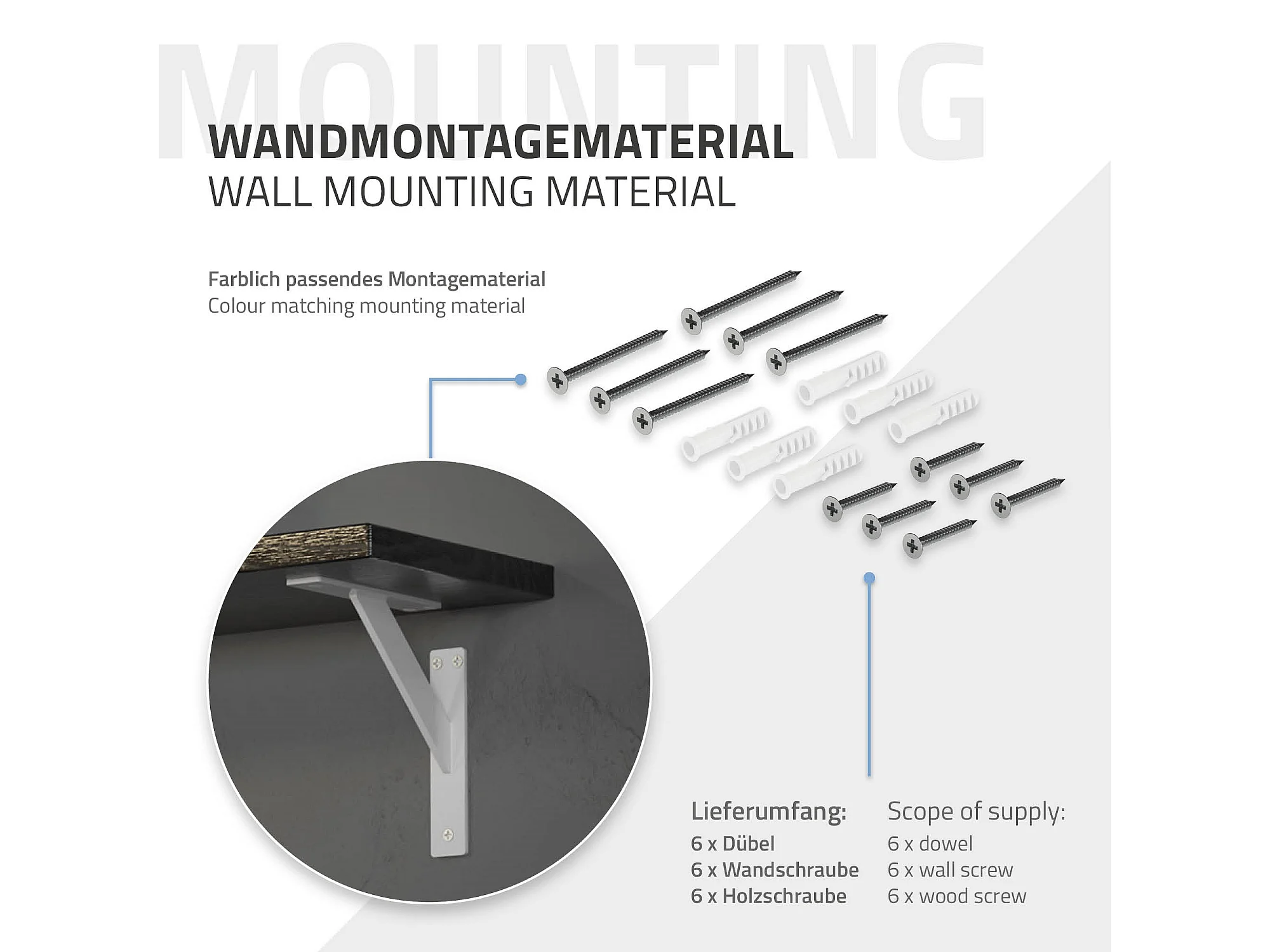 MOUNTING

WANDMONTAGEMATERIAL
WALL MOUNTING MATERIAL

Farblich passendes Montagematerial
Colour matching mounting material

Lieferumfang:
6 x Dübel
6 x Wandschraube
6 x Holzschraube

Scope of supply:
6 x dowel
6 x wall screw
6 x wood screw