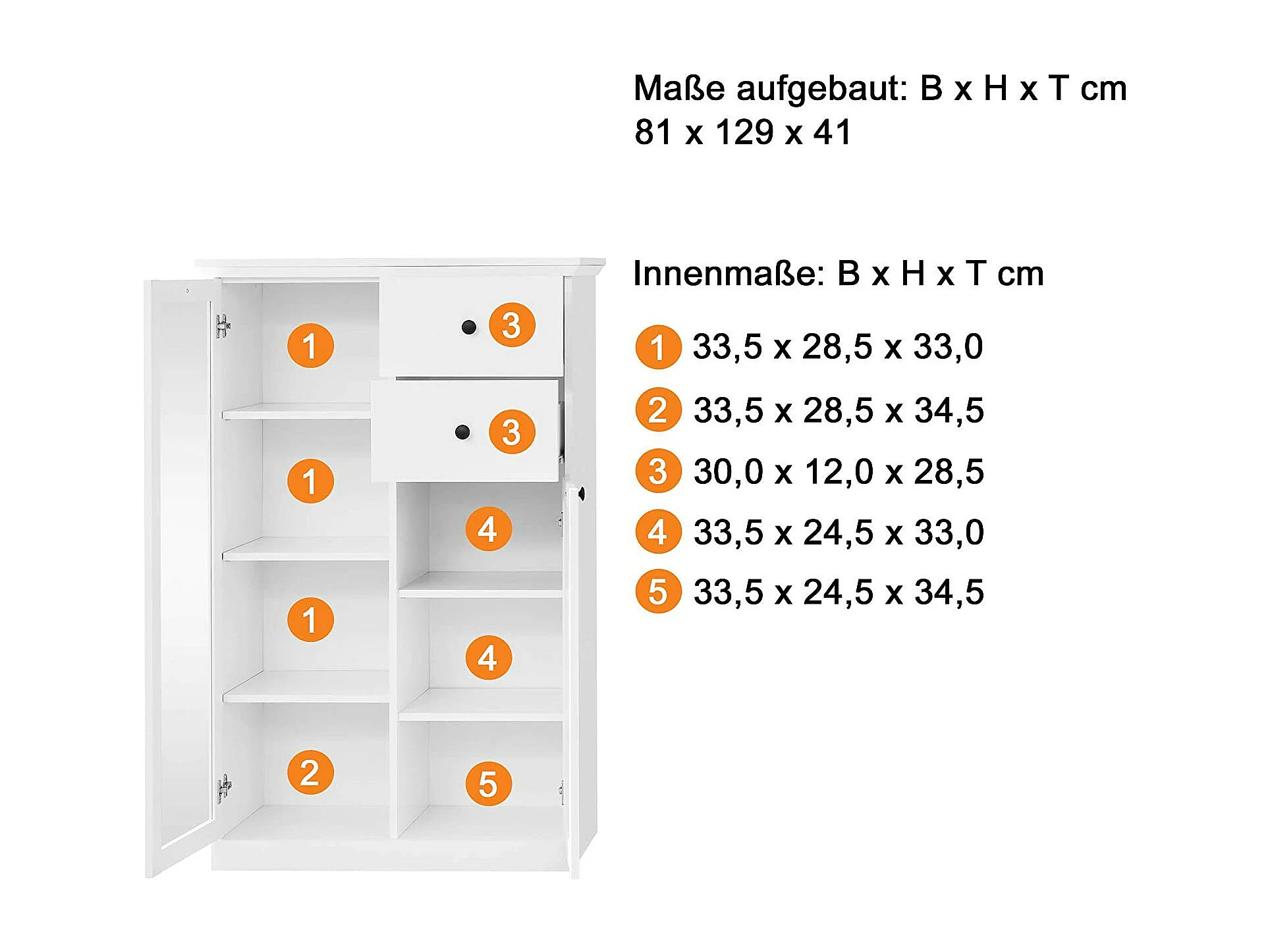 Maße aufgebaut: B x H x T cm
81 x 129 x 41

Innenmaße: B x H x T cm

1 33,5 x 28,5 x 33,0
2 33,5 x 28,5 x 34,5
3 30,0 x 12,0 x 28,5
4 33,5 x 24,5 x 33,0
5 33,5 x 24,5 x 34,5

1
3
3
1
4
1
4
2
5