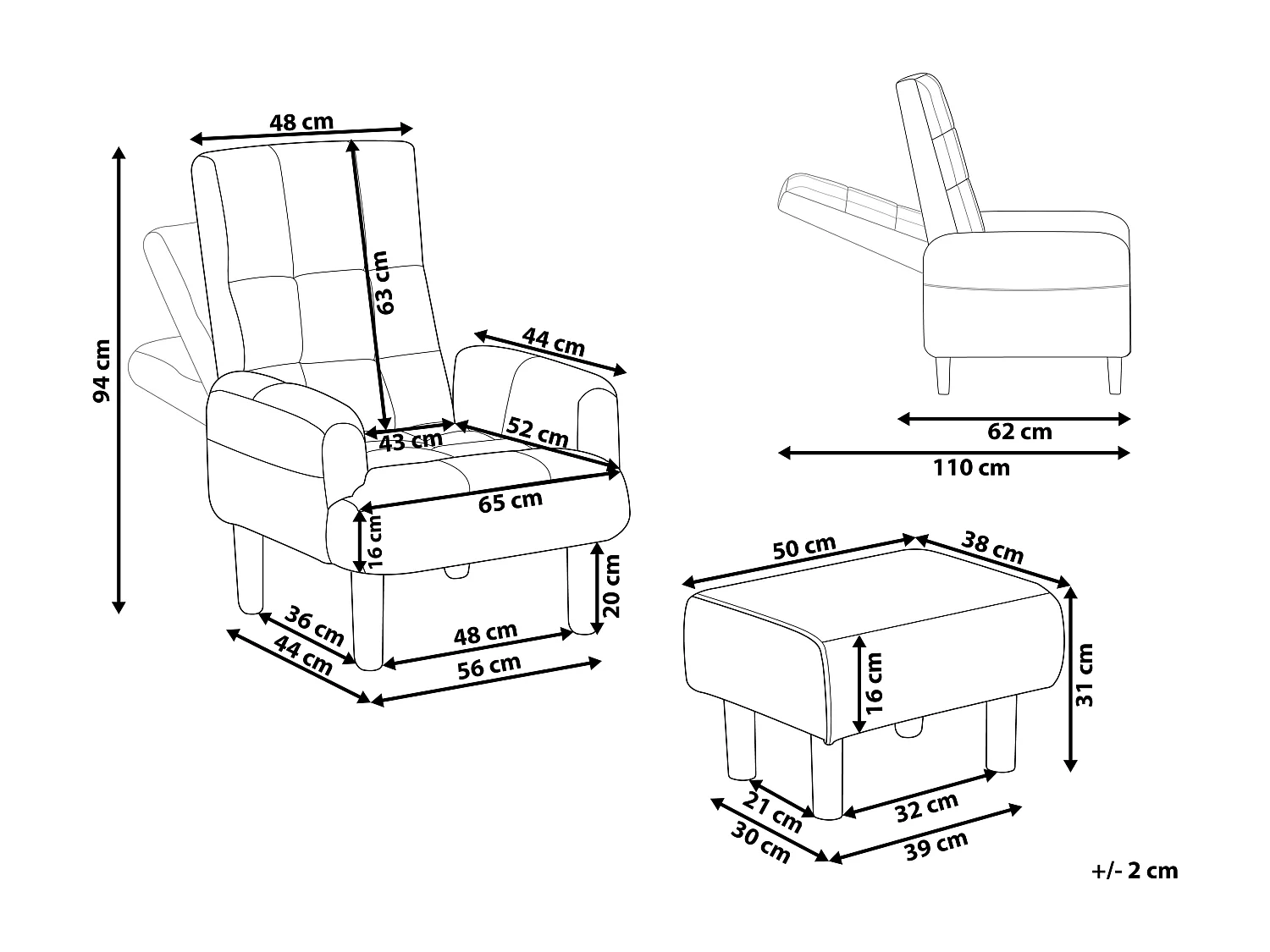 48 cm
94 cm
63 cm
44 cm
43 cm
52 cm
65 cm
16 cm
20 cm
36 cm
44 cm
48 cm
56 cm
62 cm
110 cm
50 cm
38 cm
16 cm
31 cm
21 cm
30 cm
32 cm
39 cm
+/- 2 cm