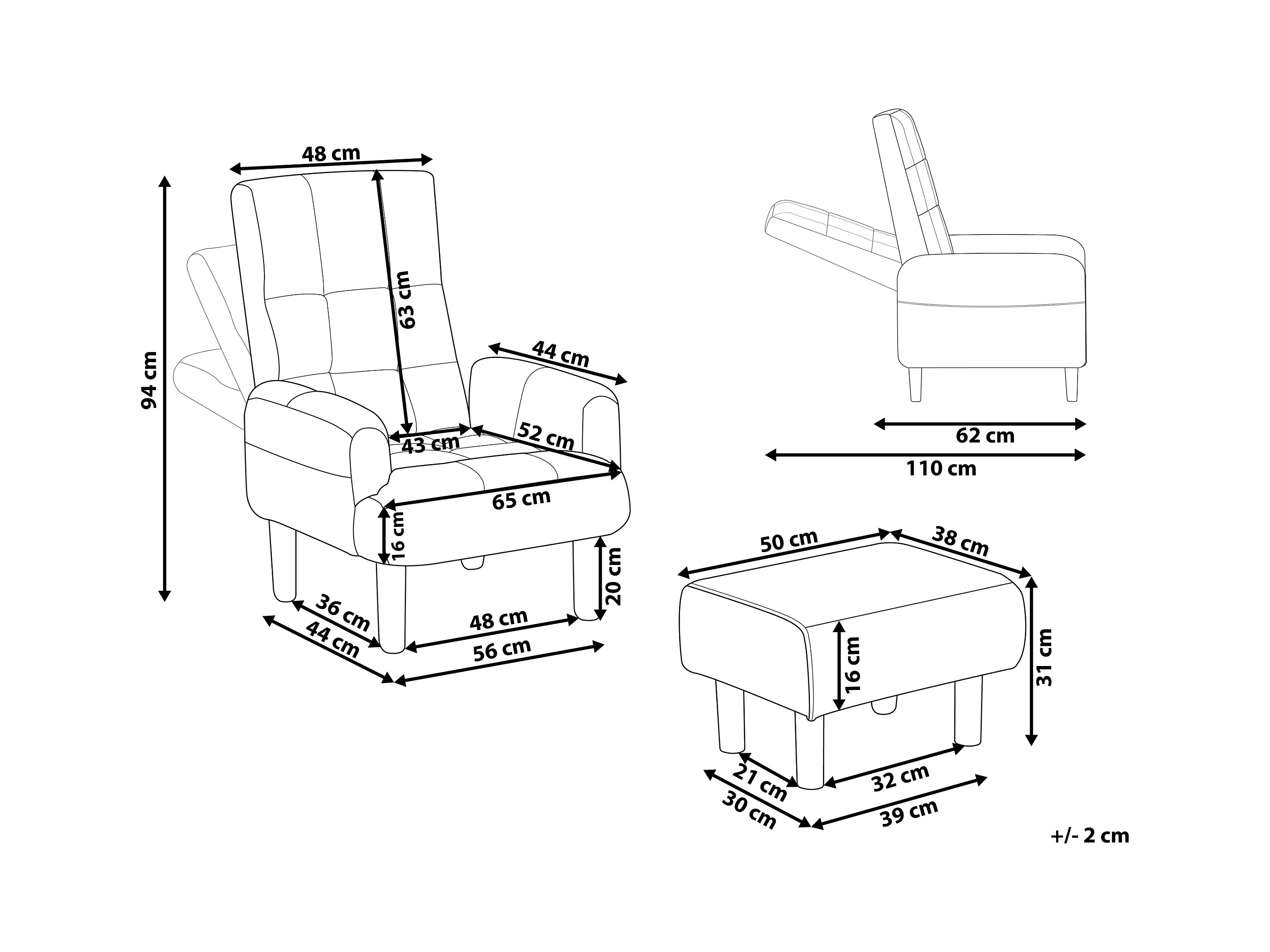 48 cm
94 cm
63 cm
44 cm
43 cm
52 cm
65 cm
16 cm
20 cm
36 cm
44 cm
48 cm
56 cm

62 cm
110 cm

50 cm
38 cm
16 cm
31 cm
21 cm
30 cm
32 cm
39 cm

+/- 2 cm