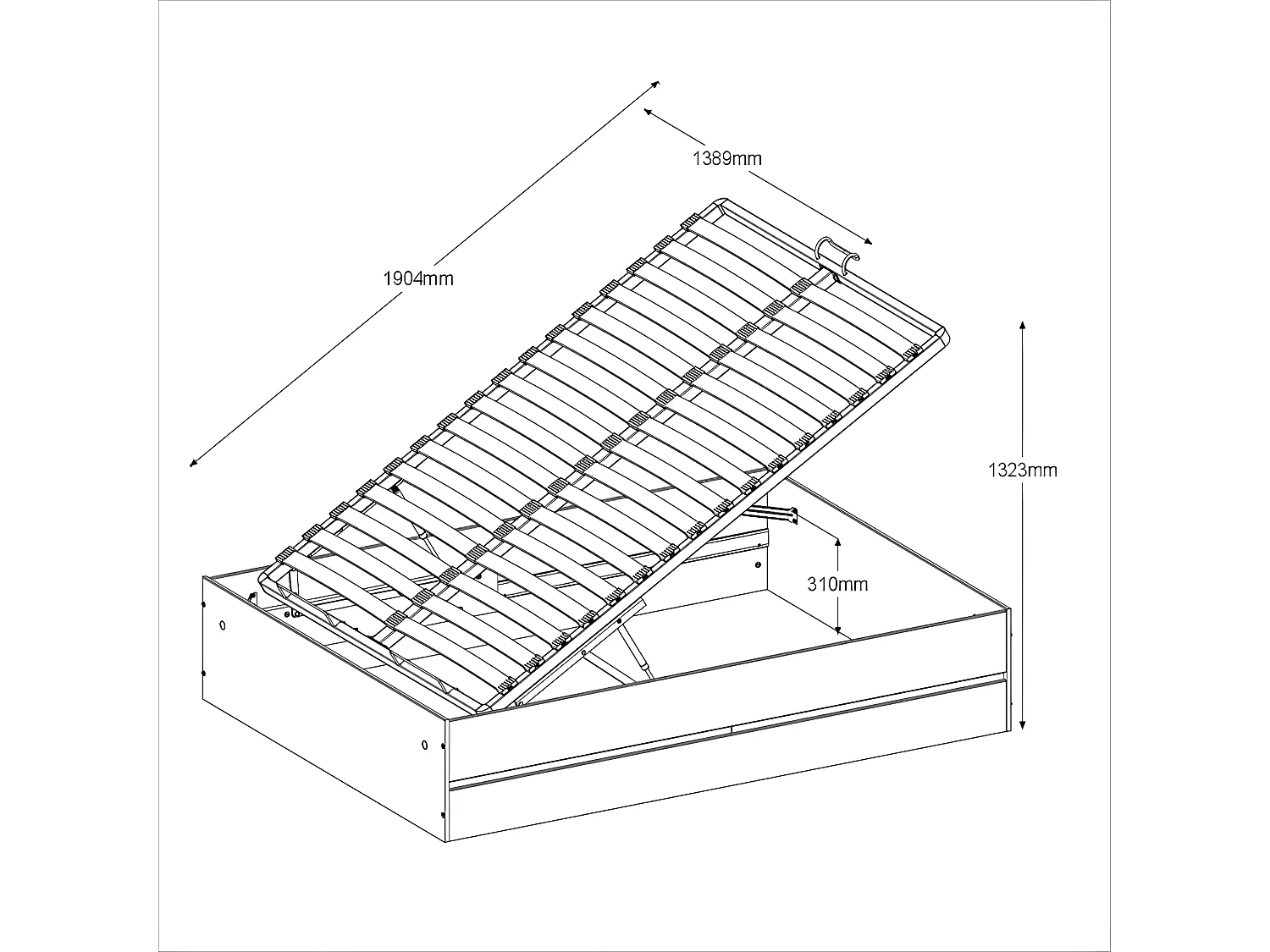 1389mm

1904mm

1323mm

310mm