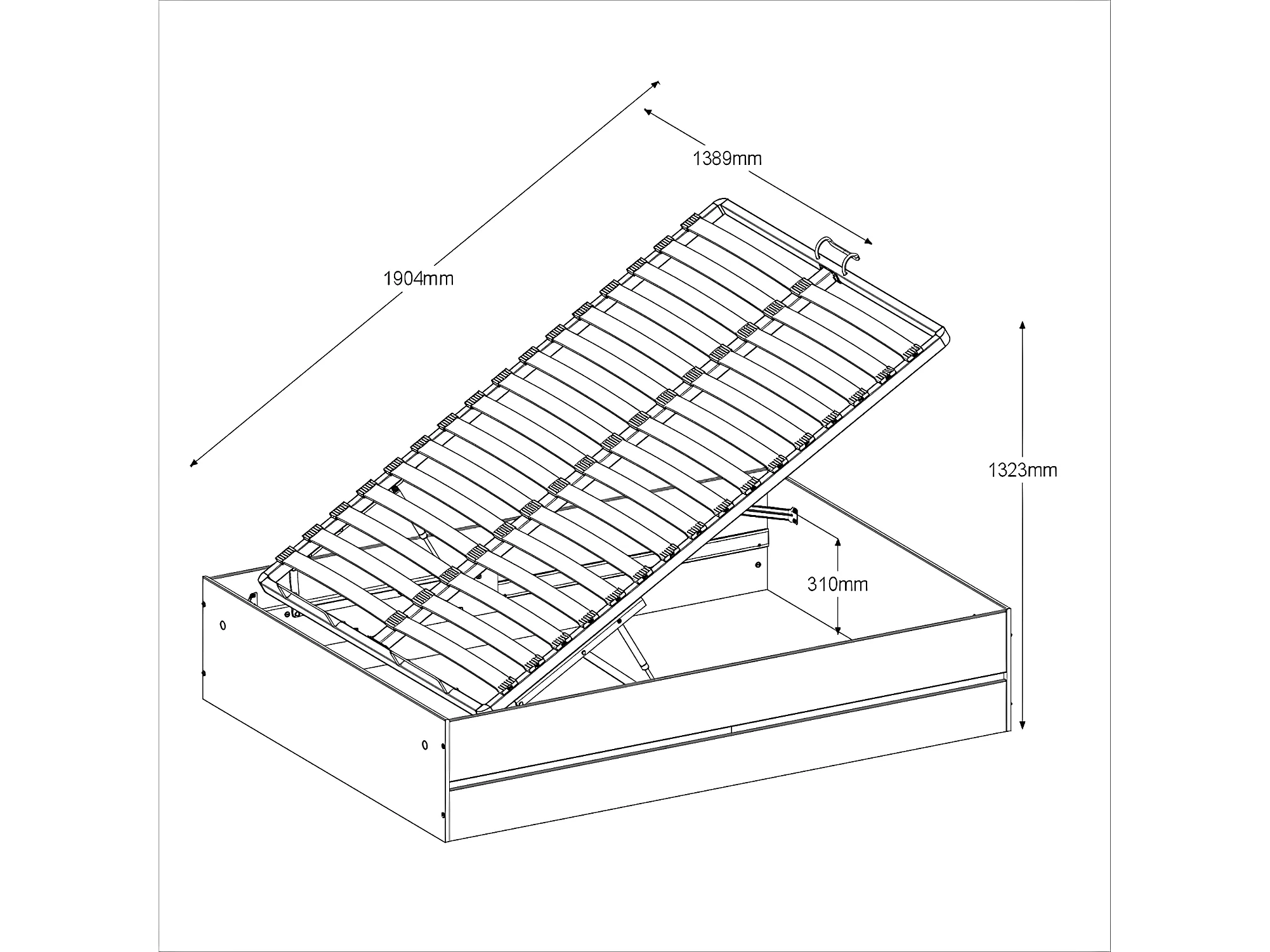 1389mm

1904mm

1323mm

310mm