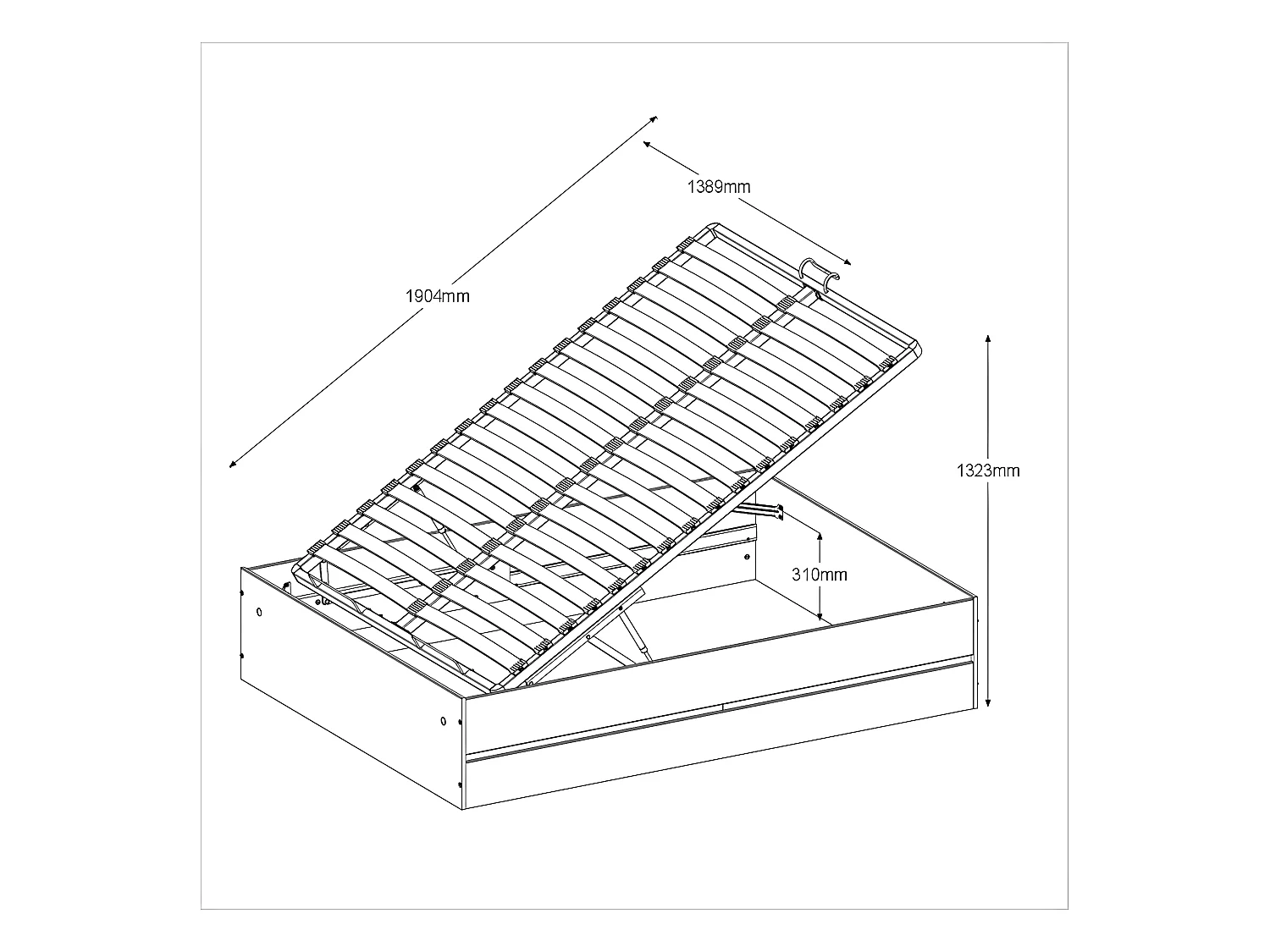 1389mm

1904mm

1323mm

310mm