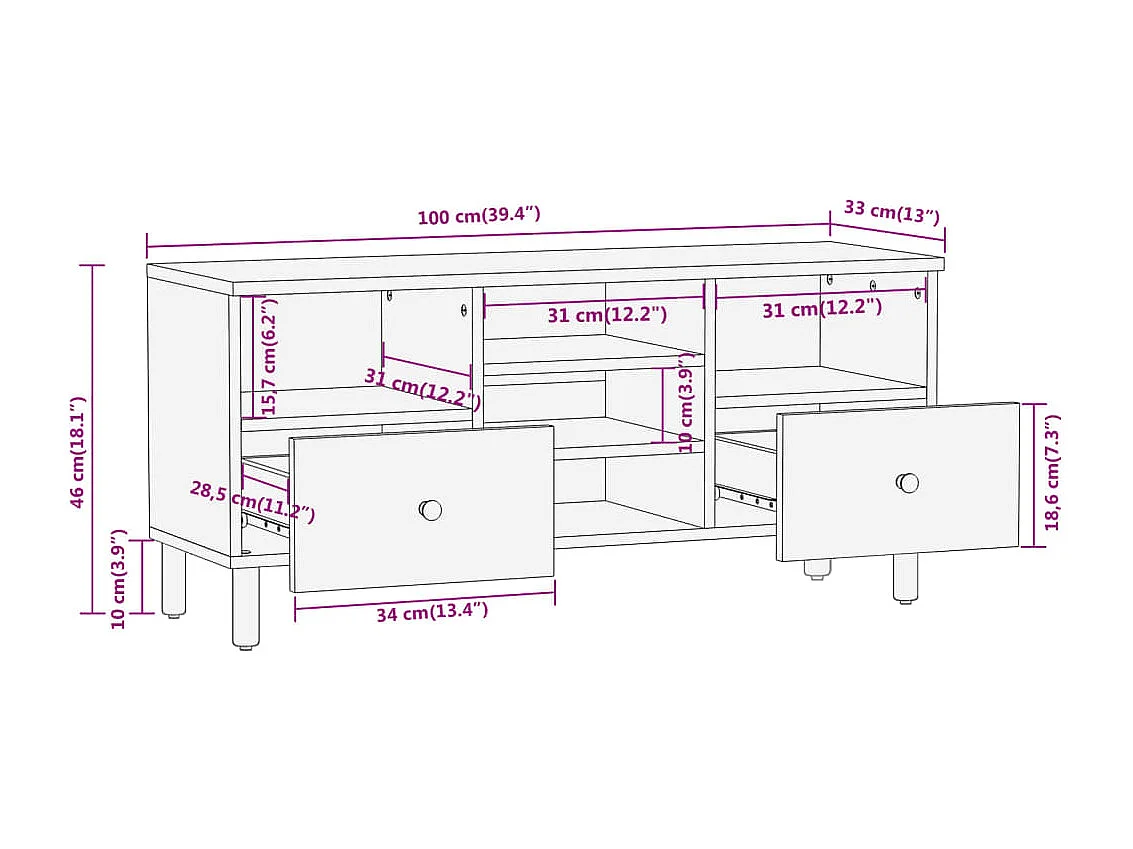 100 cm(39.4")
33 cm(13")
46 cm(18.1")
15,7 cm(6.2")
31 cm(12.2")
31 cm(12.2")
31 cm(12.2")
10 cm(3.9")
28,5 cm(11.2")
18,6 cm(7.3")
10 cm(3.9")
34 cm(13.4")