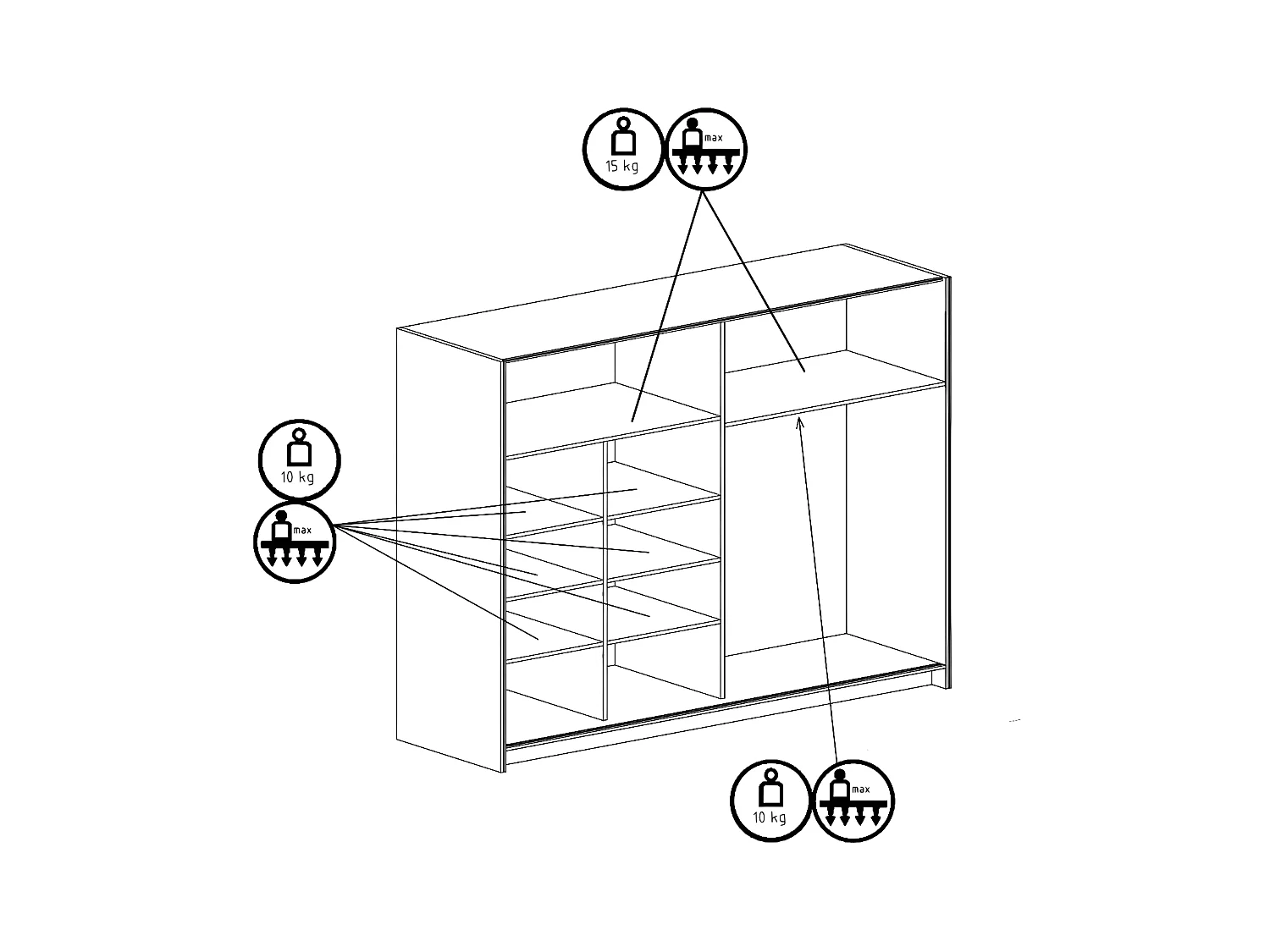 15 kg

max

10 kg

max

10 kg

max