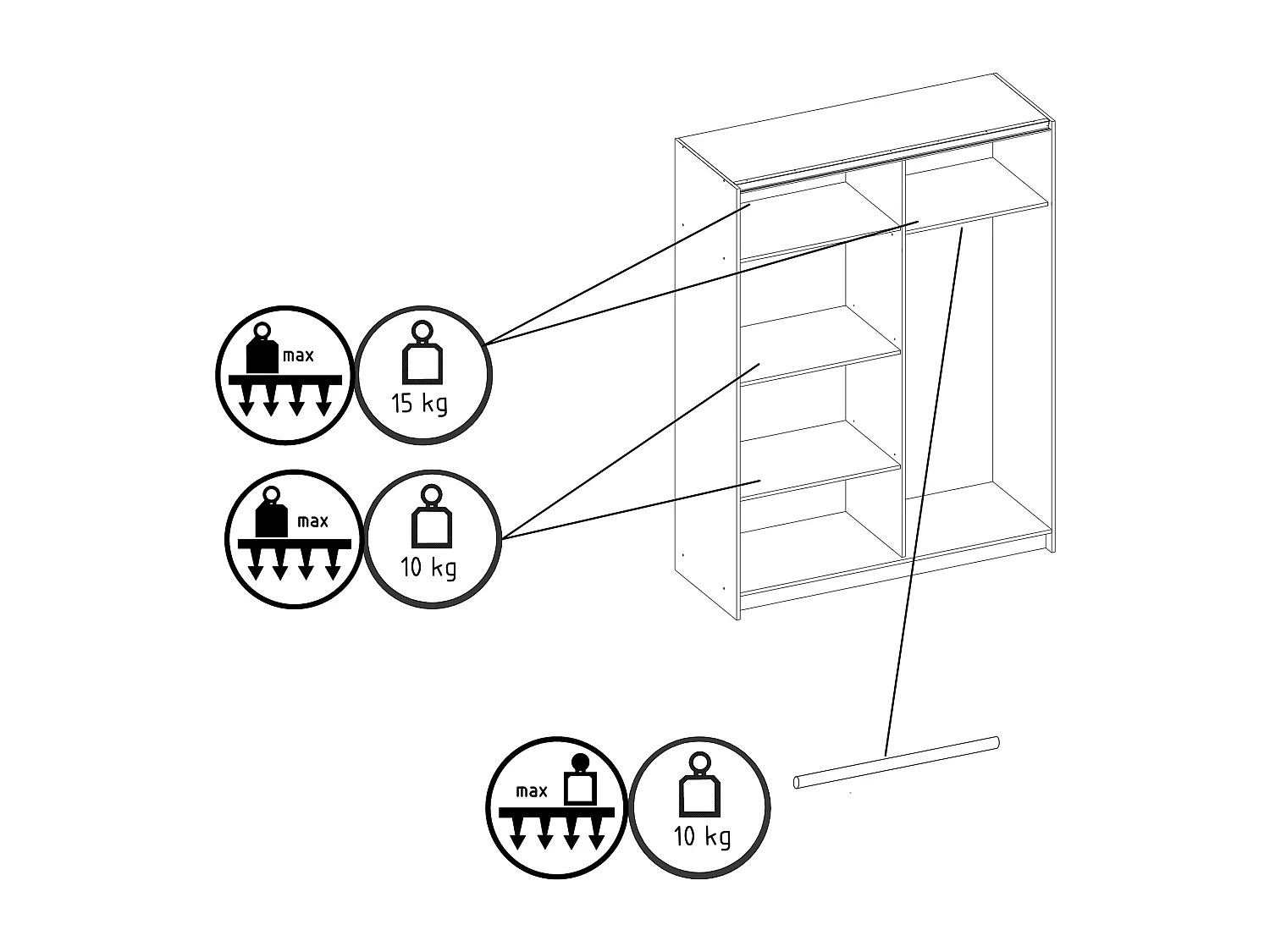 max

15 kg

max

10 kg

max

10 kg