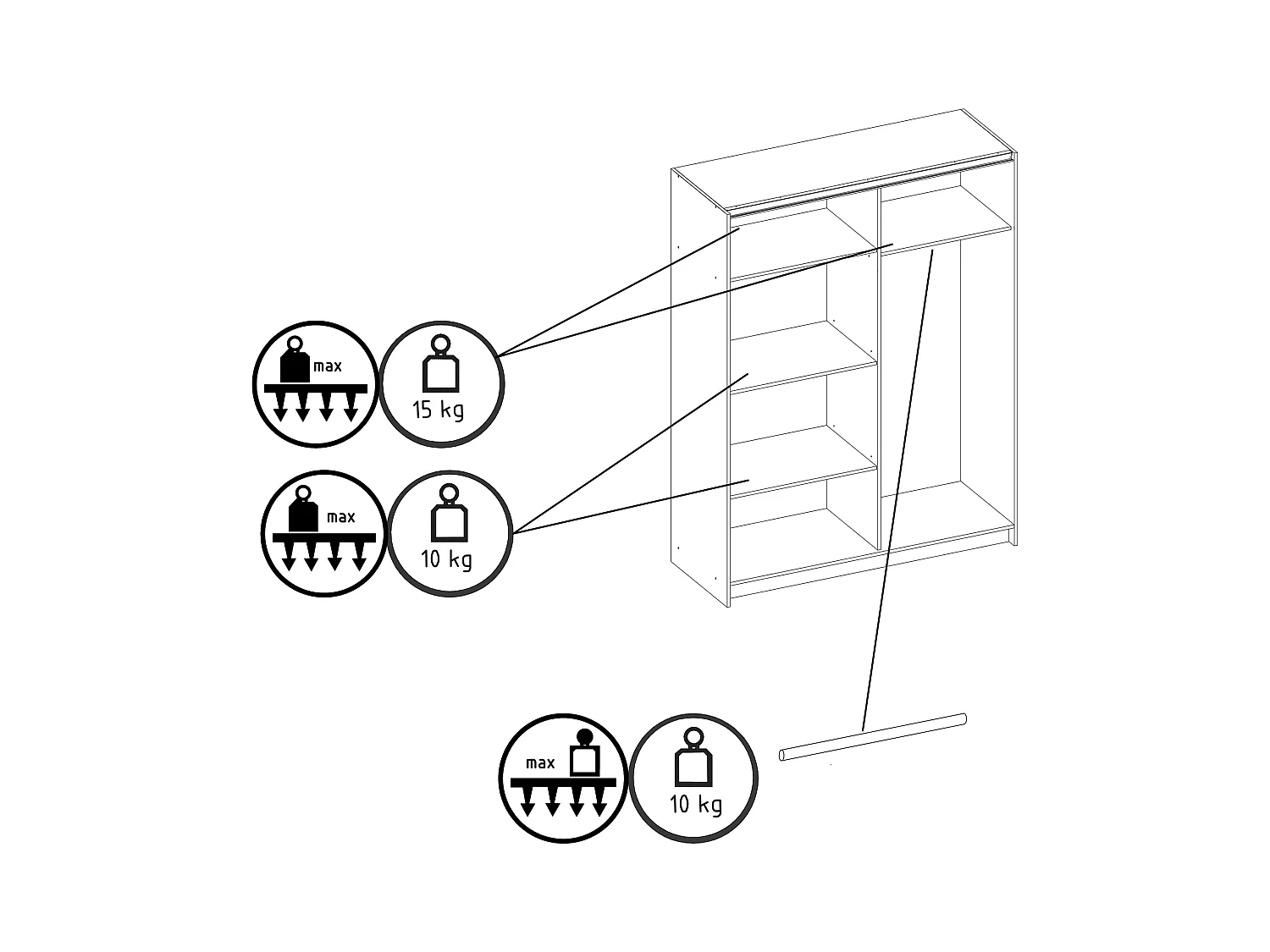 max

15 kg

max

10 kg

max

10 kg