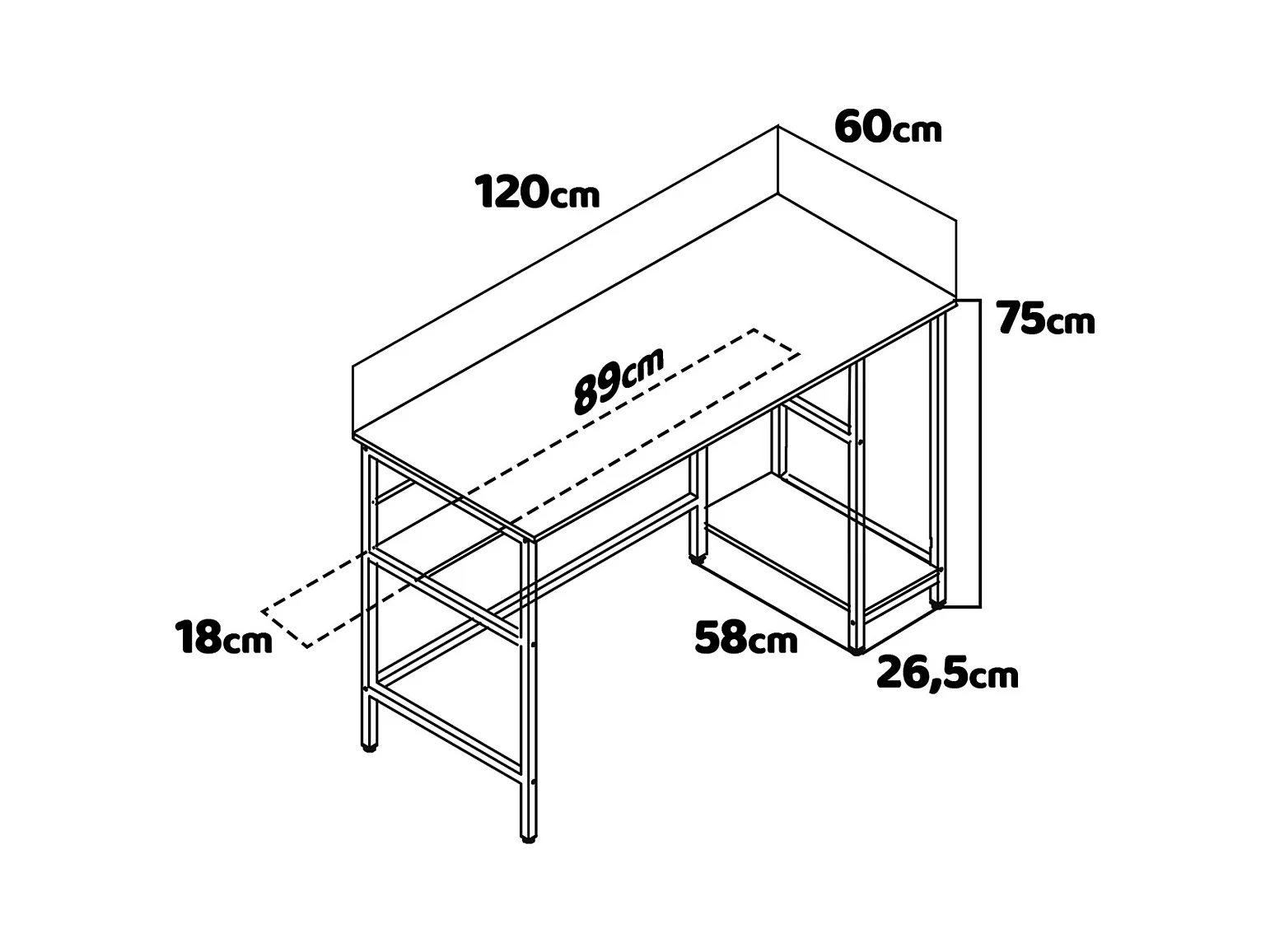 60cm
120cm
75cm
89cm
18cm
58cm
26,5cm