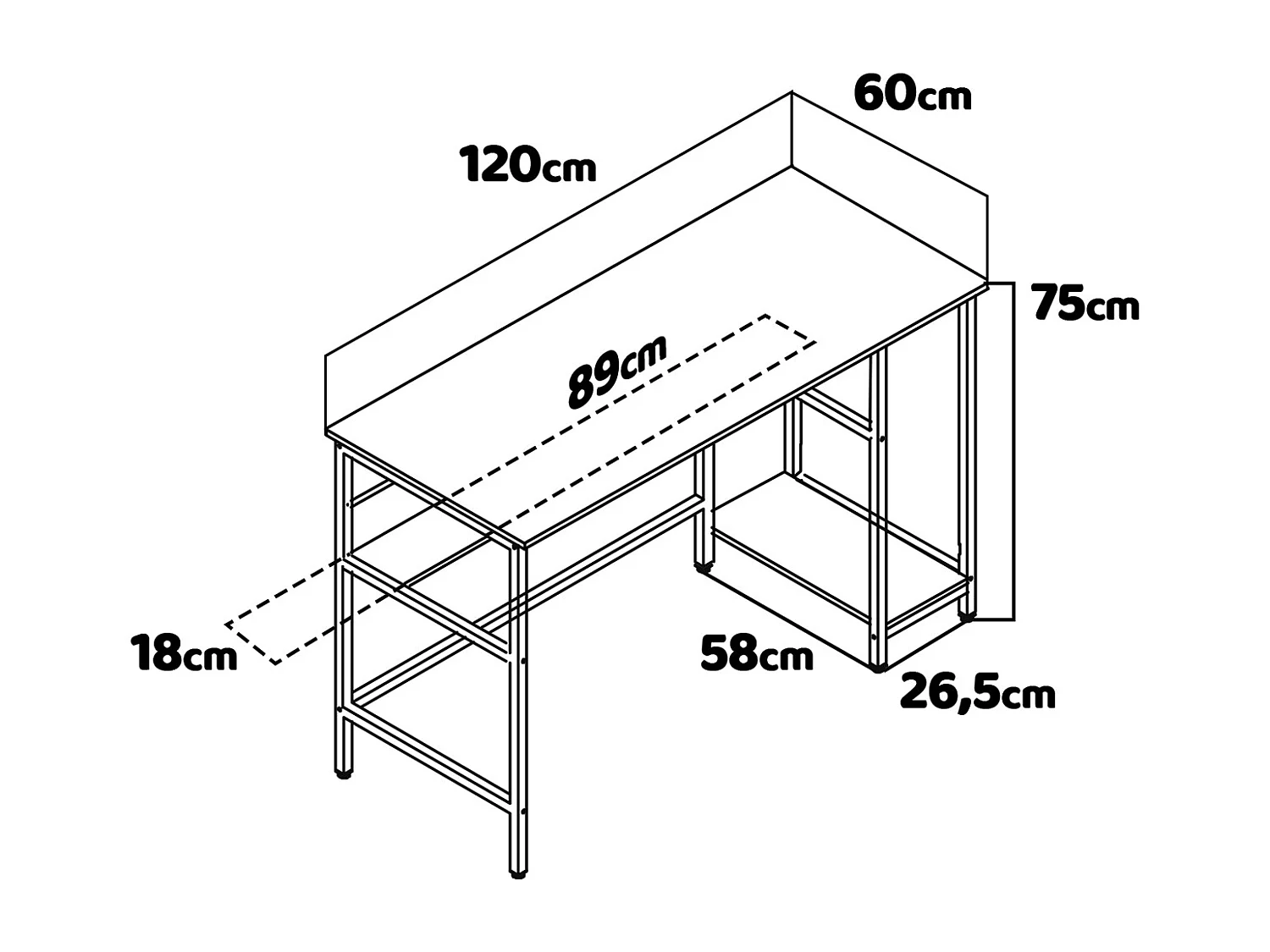 60cm

120cm

75cm

89cm

18cm

58cm

26,5cm