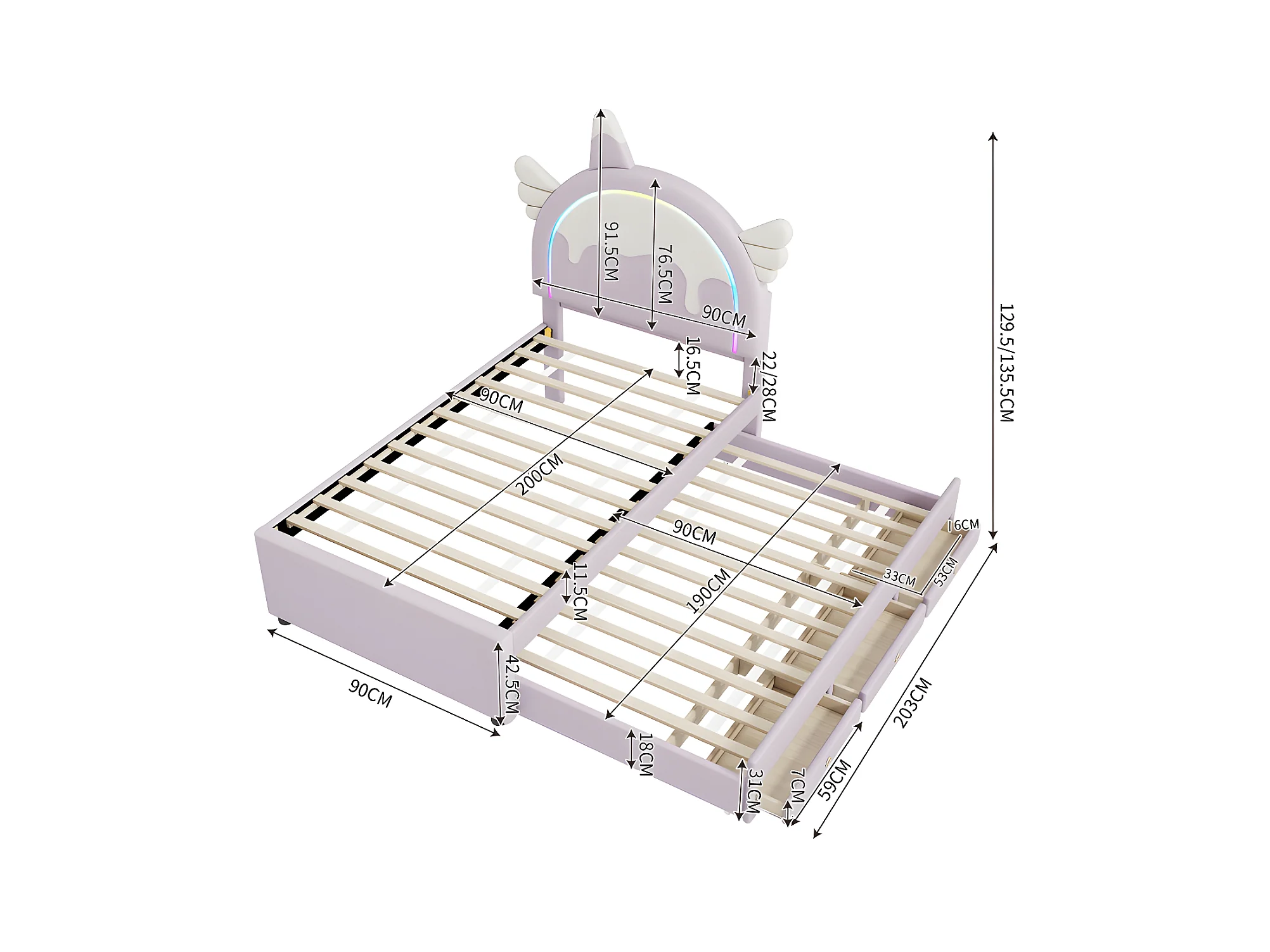 91.5CM
76.5CM
90CM
129.5/135.5CM
16.5CM
22/28CM
90CM
200CM
90CM
16CM
33CM
53CM
11.5CM
190CM
90CM
42.5CM
203CM
18CM
31CM
7CM
59CM