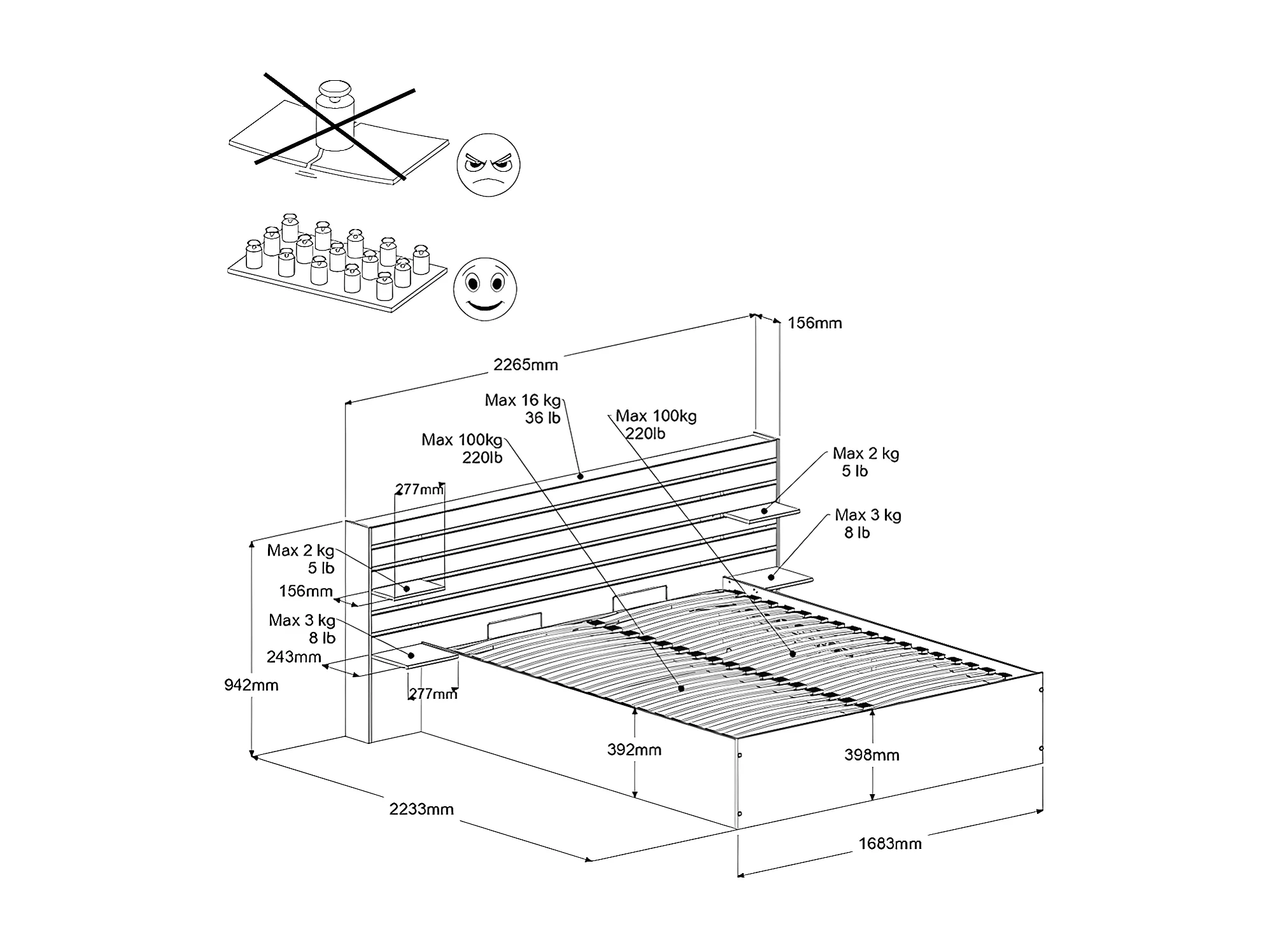 156mm

2265mm

Max 16 kg
36 lb

Max 100kg
220lb

Max 100kg
220lb

Max 2 kg
5 lb

277mm

Max 3 kg
8 lb

Max 2 kg
5 lb

156mm

Max 3 kg
8 lb

243mm

942mm

277mm

392mm

398mm

2233mm

1683mm