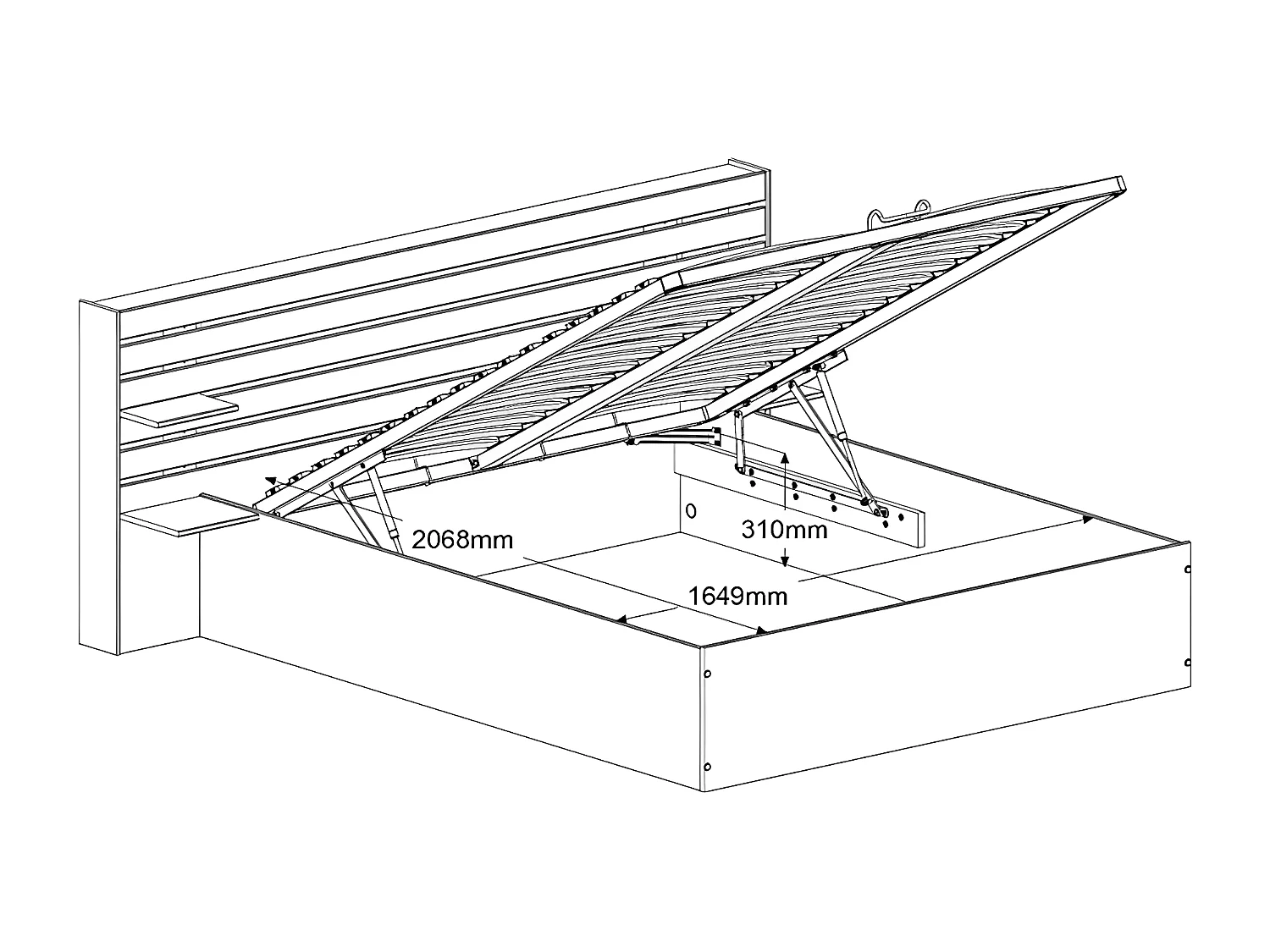 2068mm

310mm

1649mm