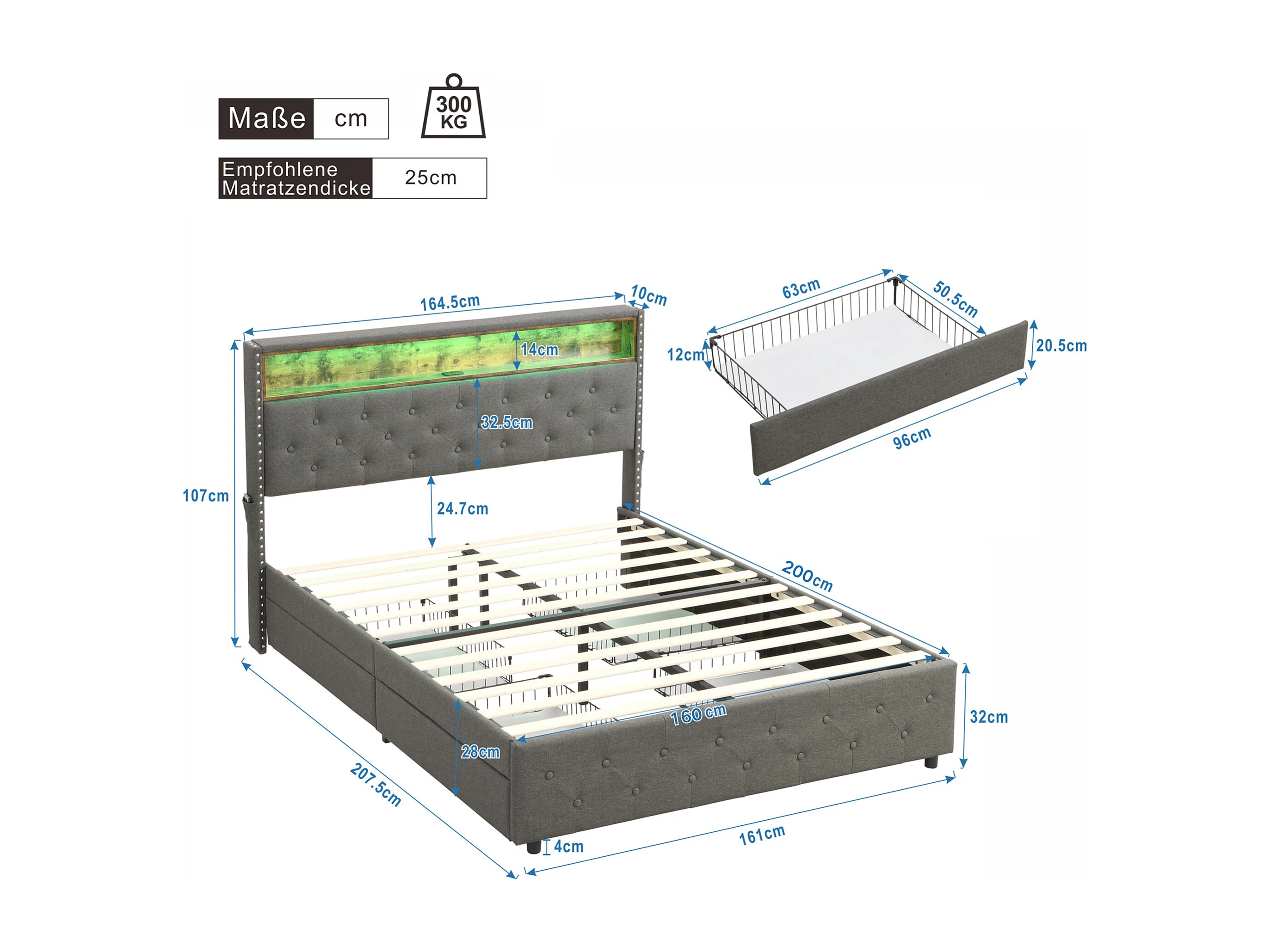 Maße cm

300 KG

Empfohlene Matratzendicke 25cm

164.5cm
10cm
14cm
32.5cm
107cm
24.7cm
200cm
160cm
28cm
32cm
207.5cm
4cm
161cm

63cm
50.5cm
12cm
20.5cm
96cm