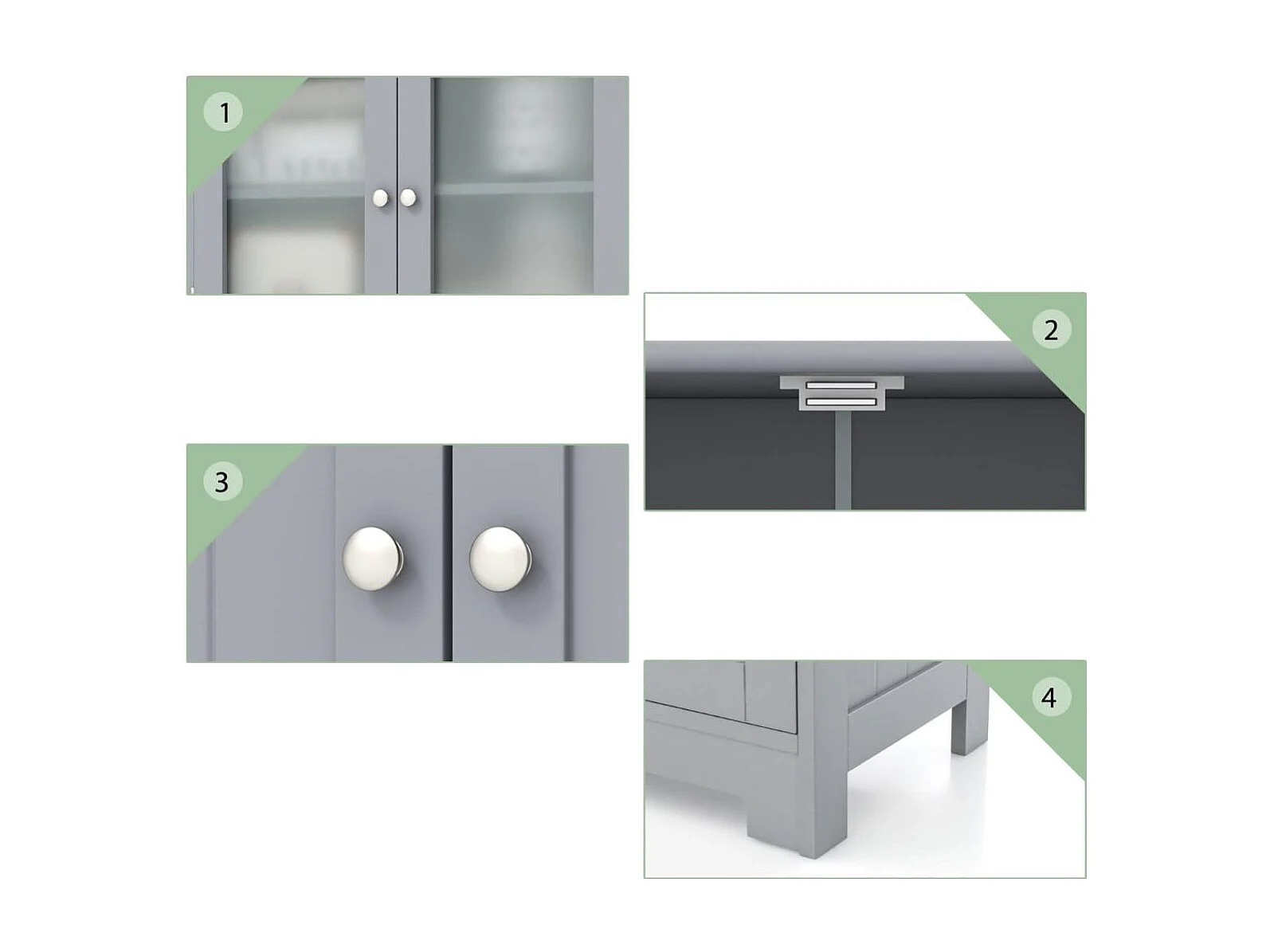 1

2

3

4