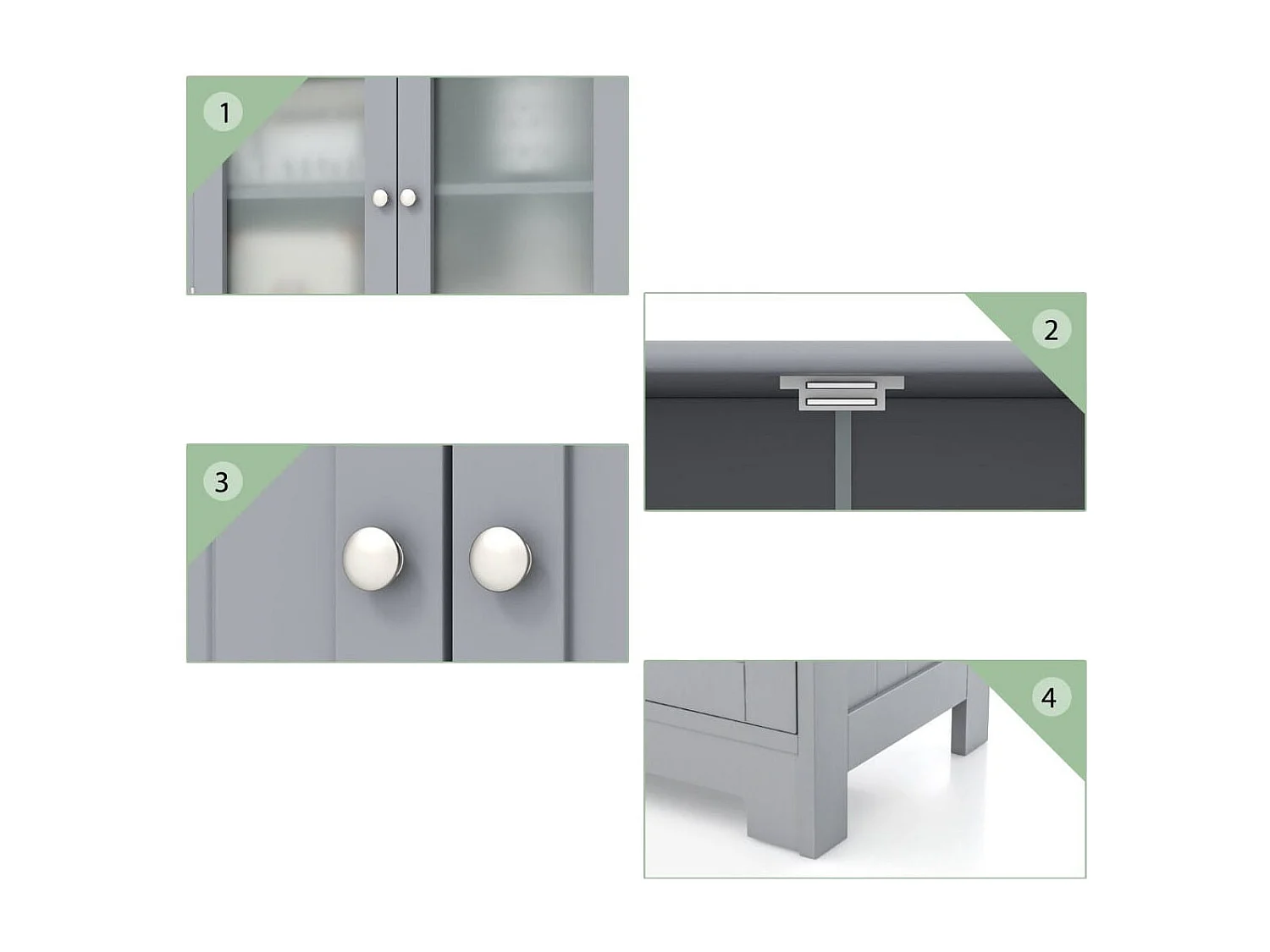 1

2

3

4