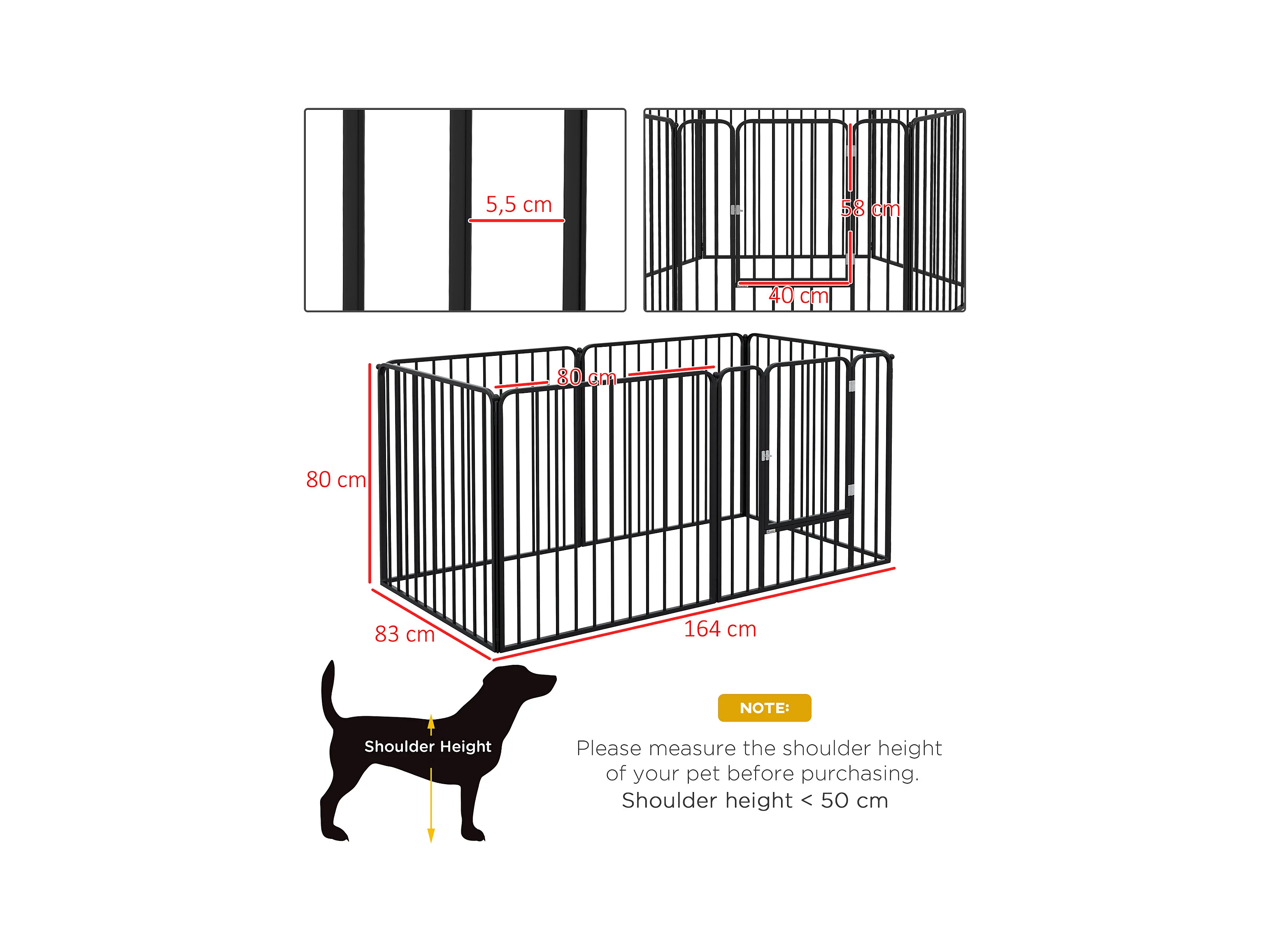 5,5 cm

58 cm

40 cm

80 cm

80 cm

83 cm

164 cm

Shoulder Height

NOTE:

Please measure the shoulder height of your pet before purchasing.

Shoulder height < 50 cm