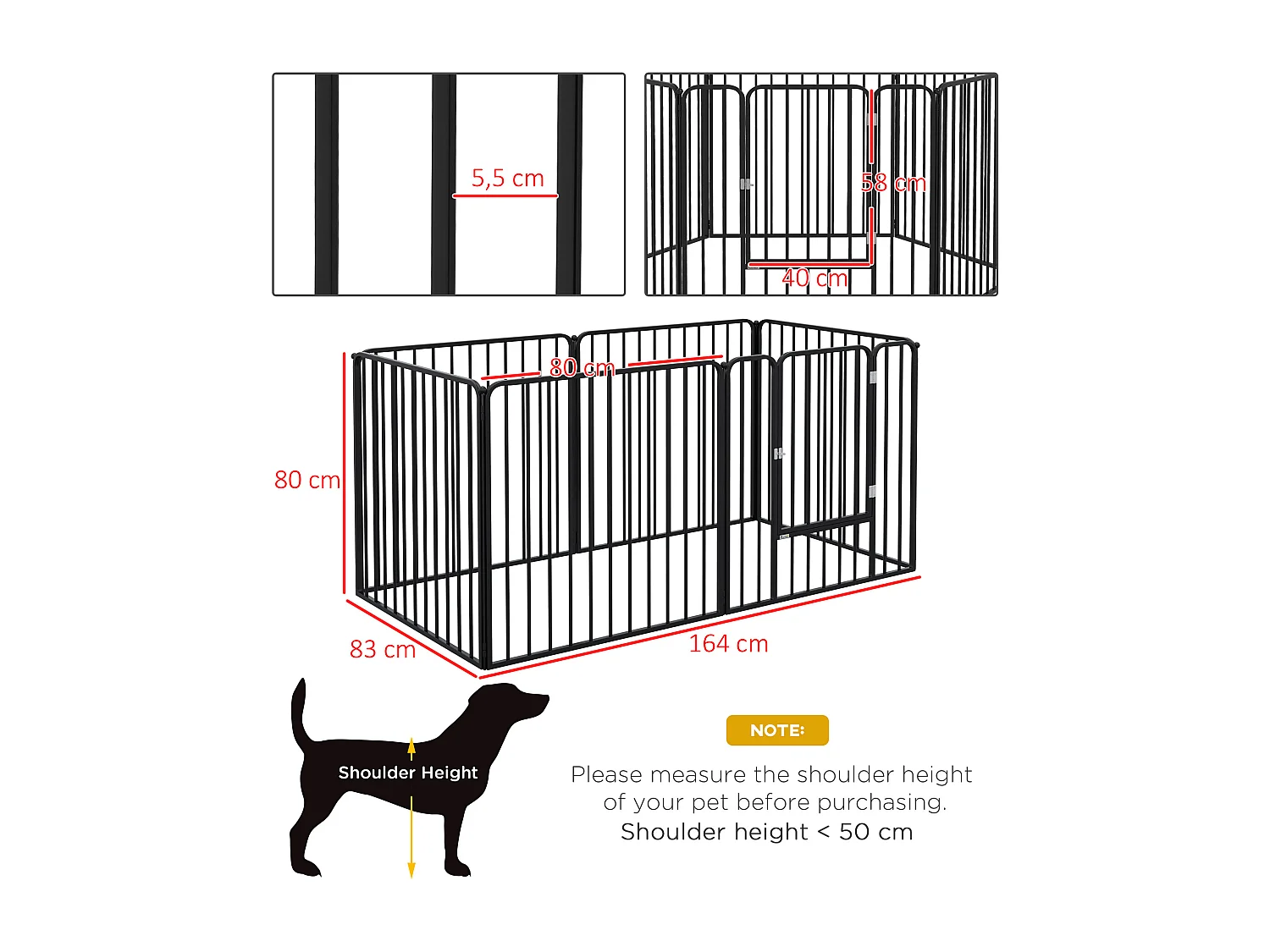 5,5 cm

58 cm

40 cm

80 cm

80 cm

83 cm

164 cm

Shoulder Height

NOTE:

Please measure the shoulder height of your pet before purchasing.
Shoulder height < 50 cm