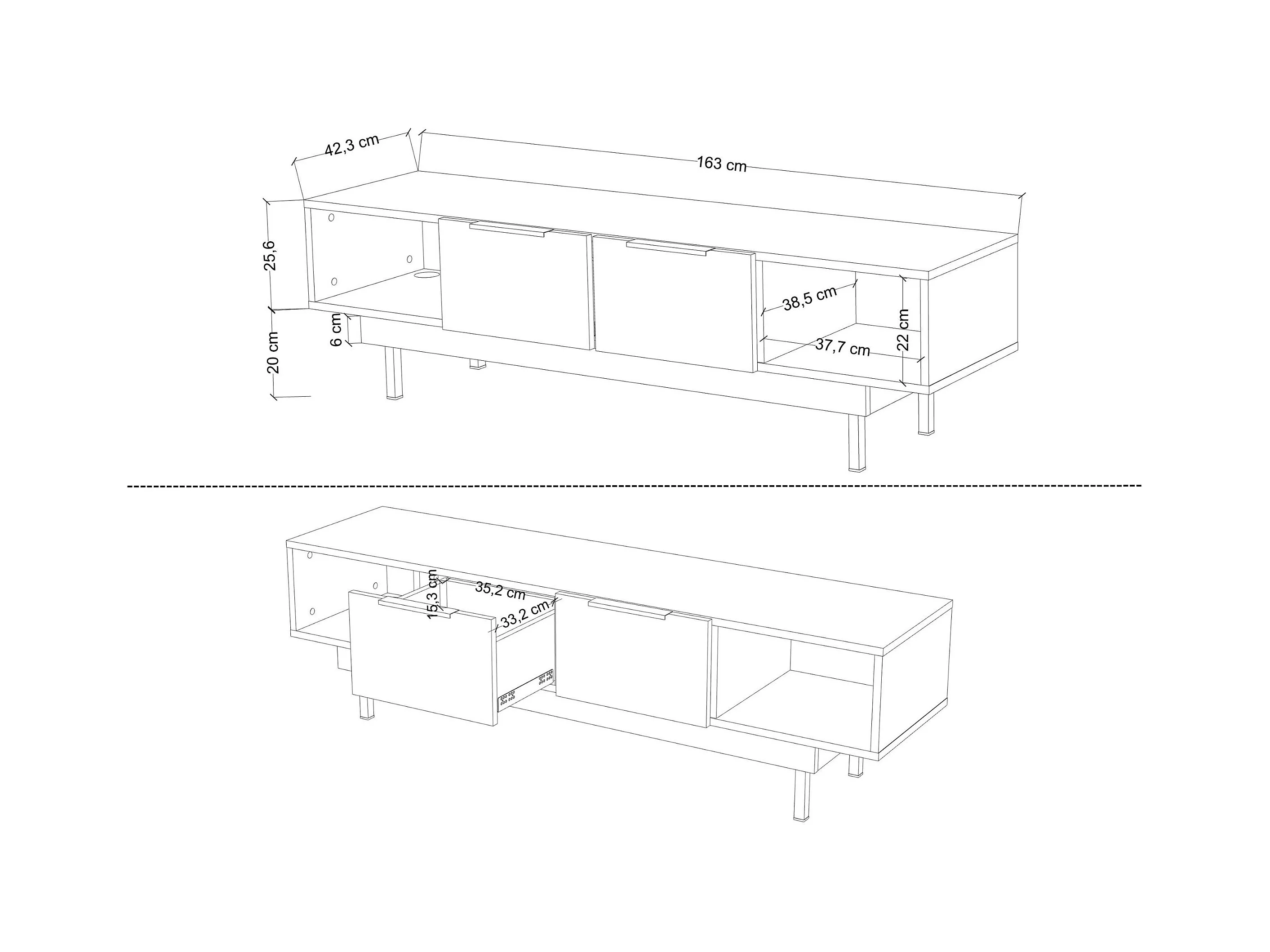 42,3 cm
163 cm
25,6
20 cm
6 cm
38,5 cm
37,7 cm
22 cm
15,3 cm
35,2 cm
33,2 cm