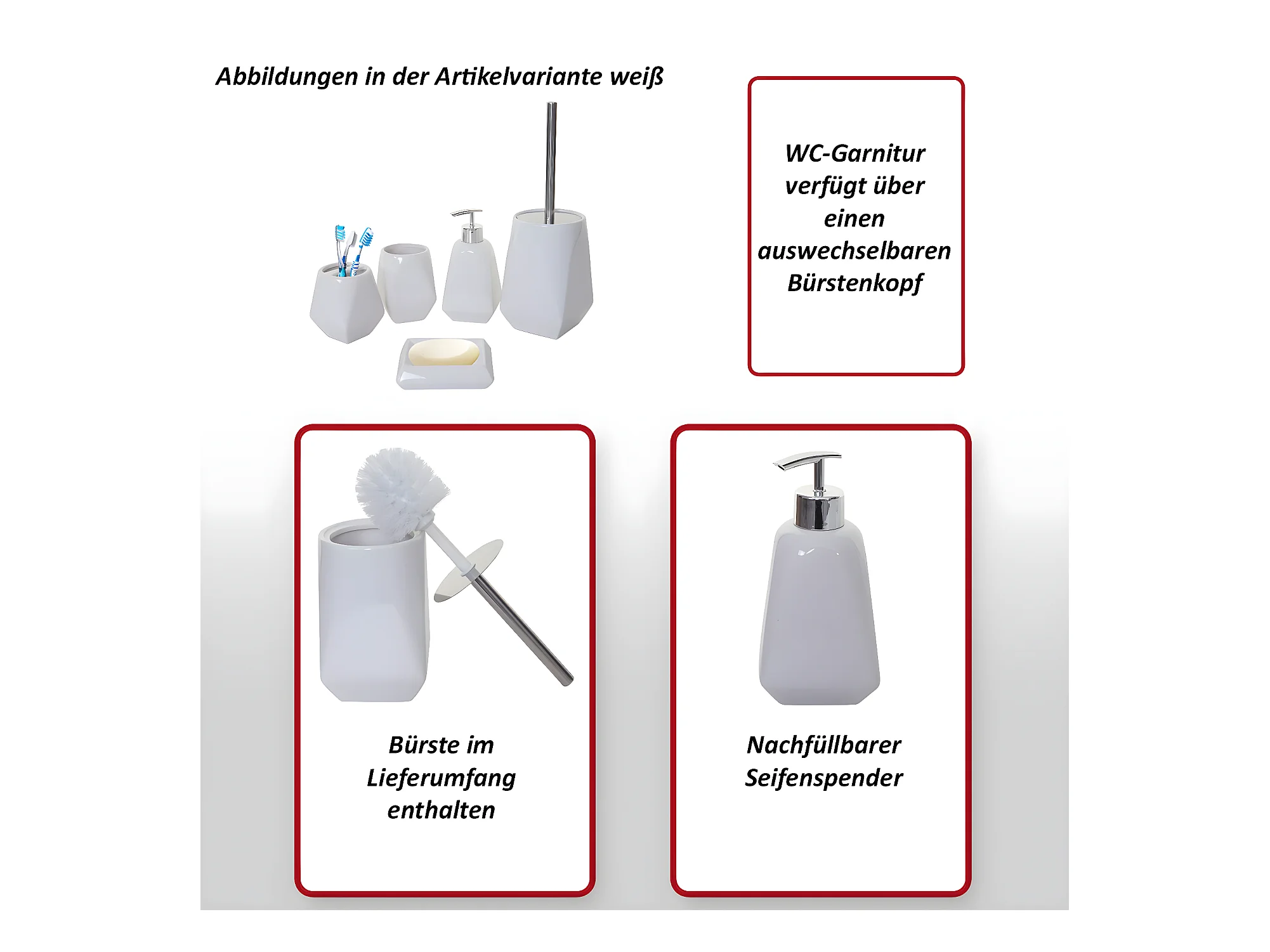 Abbildungen in der Artikelvariante weiß

WC-Garnitur verfügt über einen auswechselbaren Bürstenkopf

Bürste im Lieferumfang enthalten

Nachfüllbarer Seifenspender